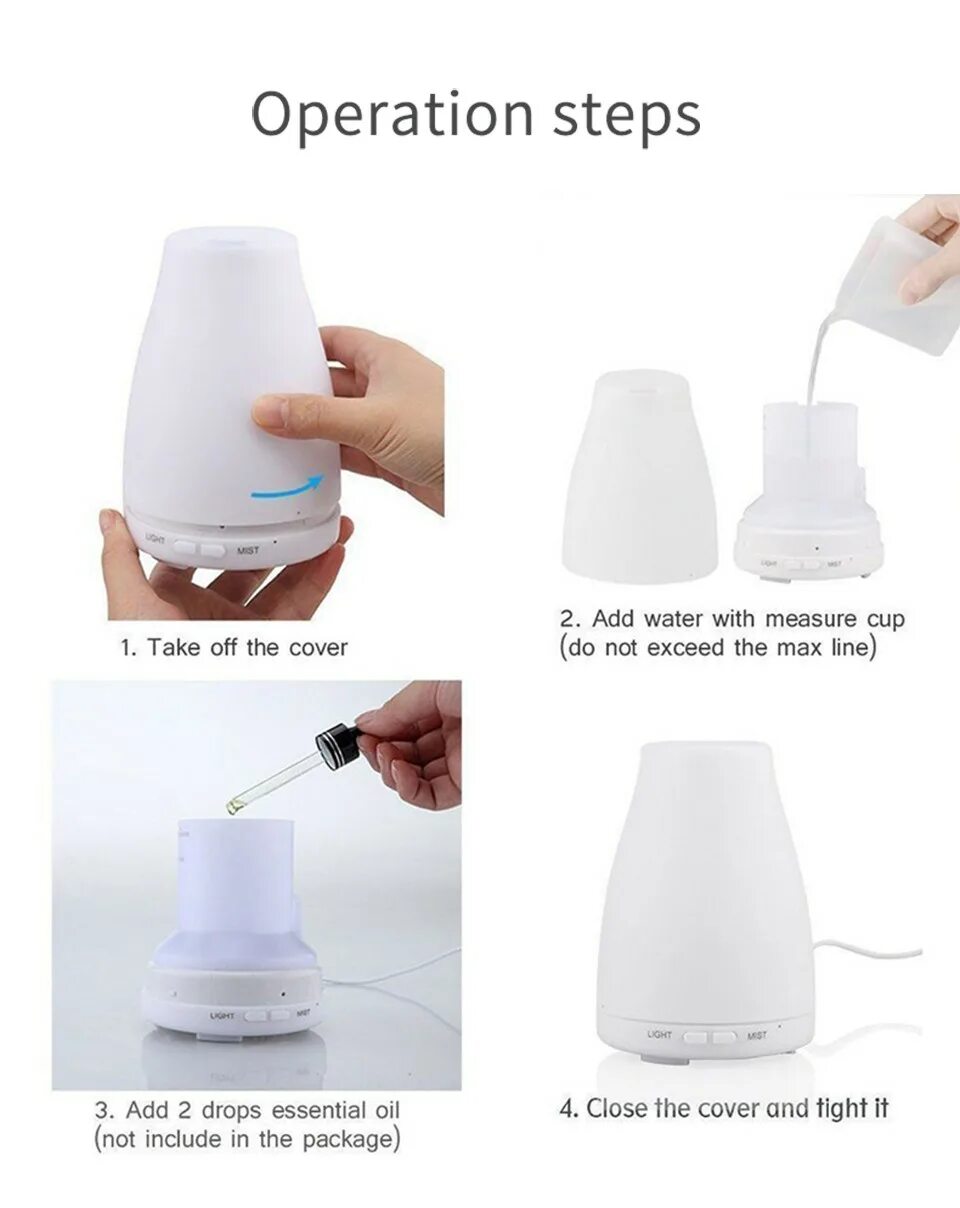 Operation steps

LIGHT MIST

1. Take off the cover

LIGHT MIST

2. Add water with measure cup (do not exceed the max line)

LIGHT MIST

3. Add 2 drops essential oil (not include in the package)

LIGHT MIST

4. Close the cover and tight it