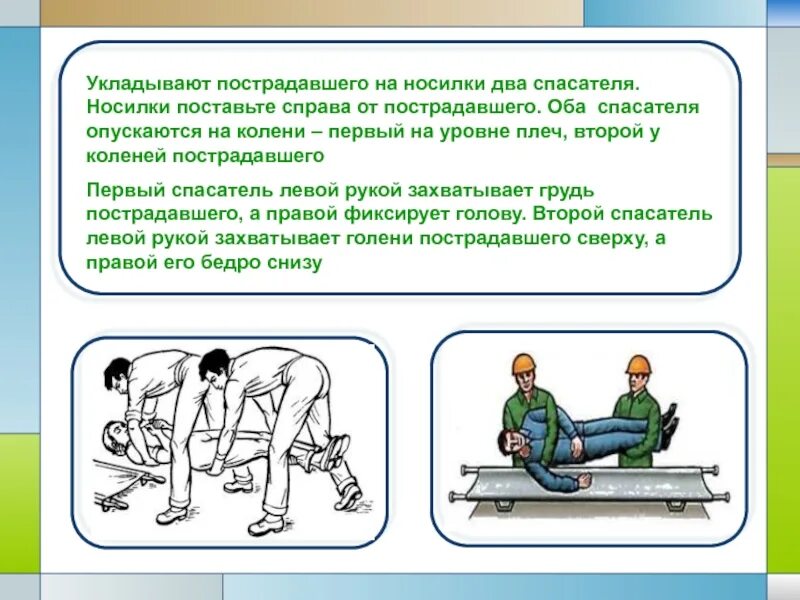 Укладывают пострадавшего на носилки два спасателя. Носилки поставьте справа от пострадавшего. Оба спасателя опускаются на колени – первый на уровне плеч, второй у коленей пострадавшего

Первый спасатель левой рукой захватывает грудь пострадавшего, а правой фиксирует голову. Второй спасатель левой рукой захватывает голени пострадавшего сверху, а правой его бедро снизу