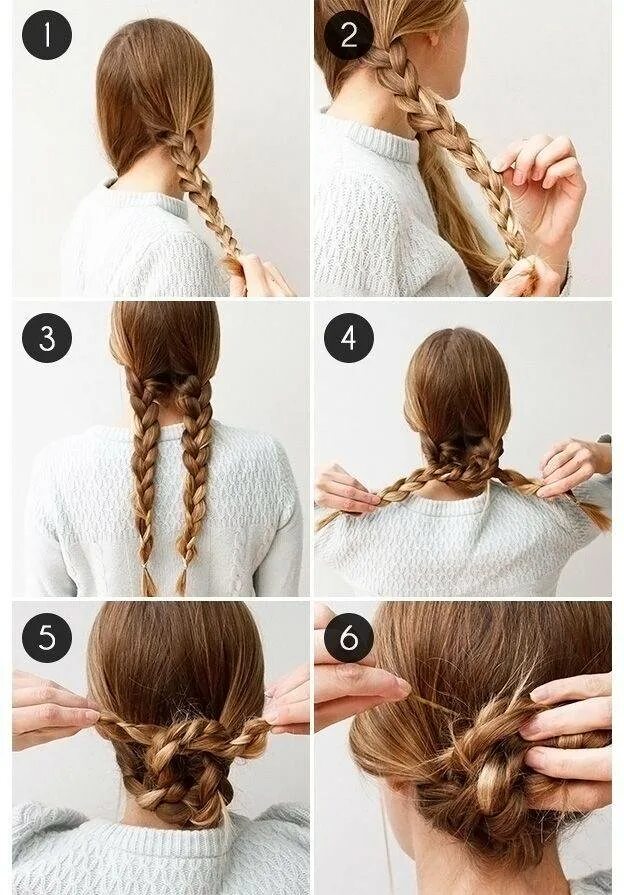 1
2
3
4
5
6