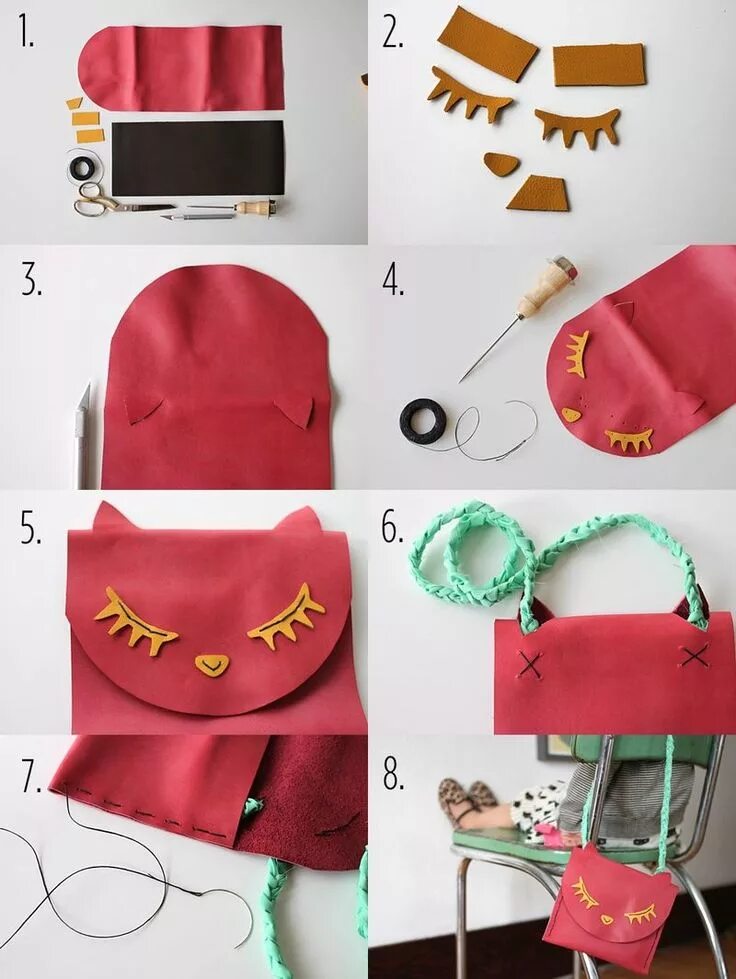 1.

2.

3.

4.

5.

6.

7.

8.