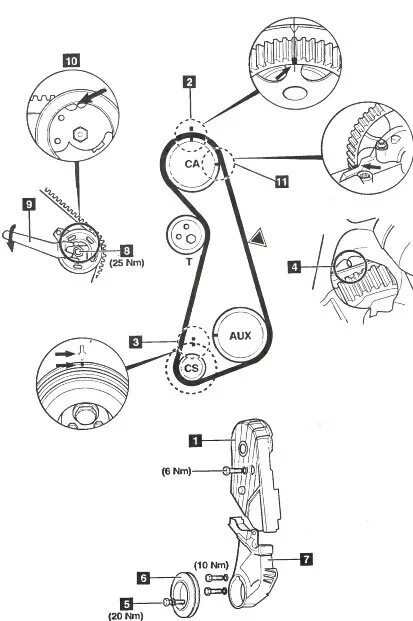 10
2
CA
11
9
8
(25 Nm)
T
4
3
AUX
CS
1
(6 Nm)
(10 Nm)
7
6
5
(20 Nm)