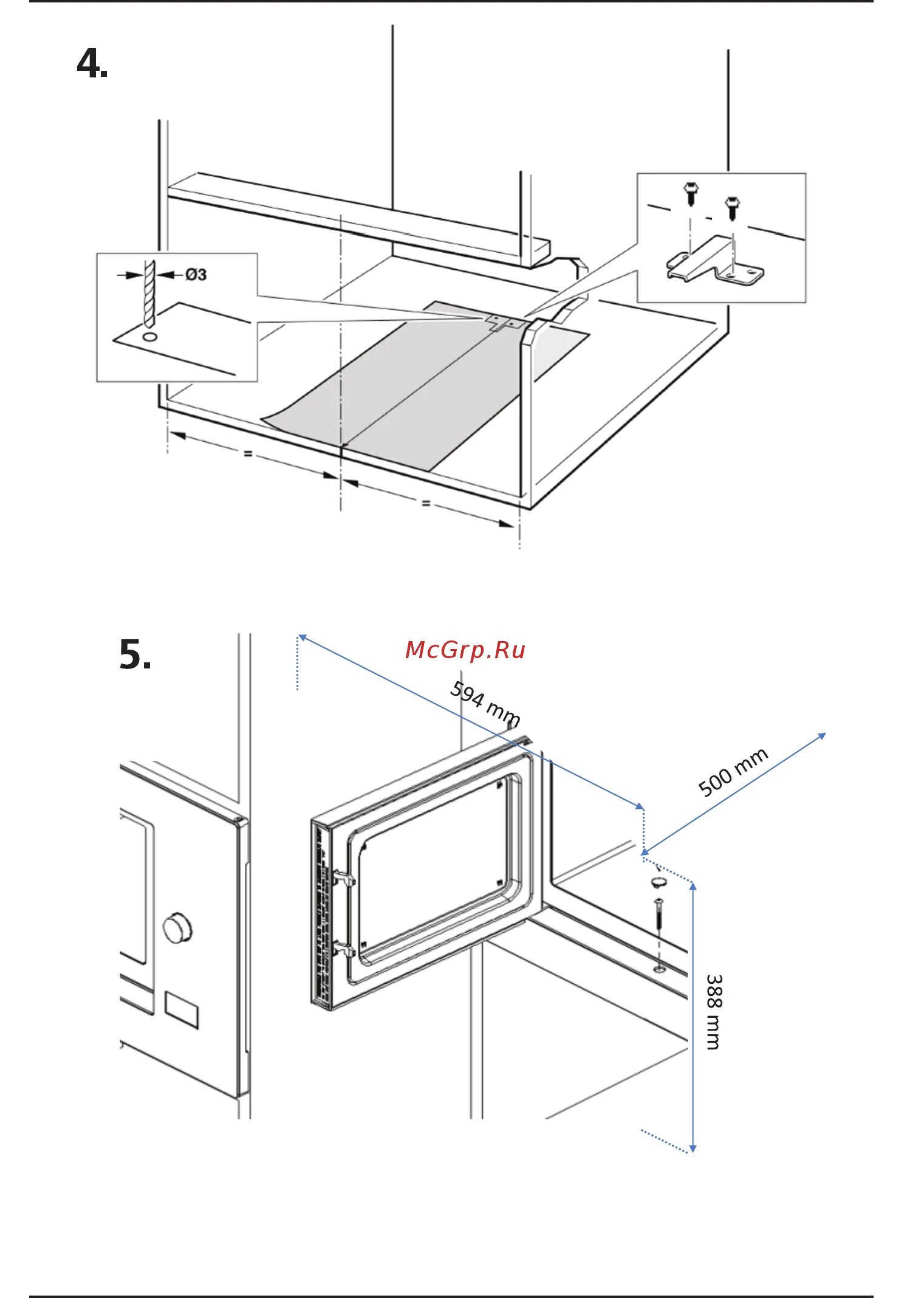 4.

Ø3

=

=

5.

McGrp.Ru

594 mm

500 mm

388 mm