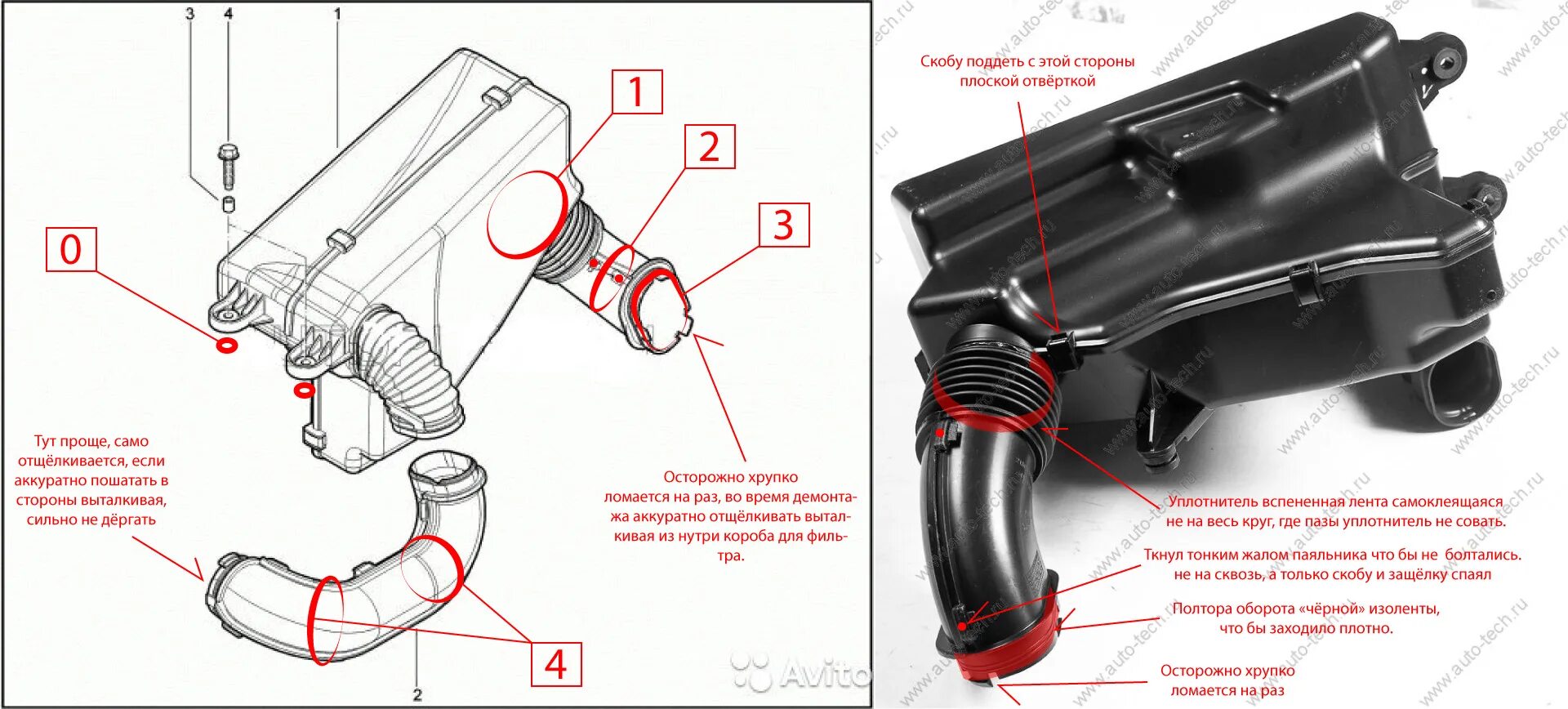 3
4
1
1
2
3
0
Тут проще, само отщёлкивается, если аккуратно пошатать в стороны выталкивая, сильно не дёргать

Осторожно хрупко ломается на раз, во время демонтажа аккуратно отщёлкивать выталкивая из нутри короба для фильтра.

4
2
Avito

Скобу поддеть с этой стороны плоской отвёрткой

Уплотнитель вспененная лента самоклеящаяся не на весь круг, где пазы уплотнитель не совать.

Ткнул тонким жалом паяльника что бы не болтались. не на сквозь, а только скобу и защёлку спаял

Полтора оборота «чёрной» изоленты, что бы заходило плотно.

Осторожно хрупко ломается на раз

www.auto-tech.ru