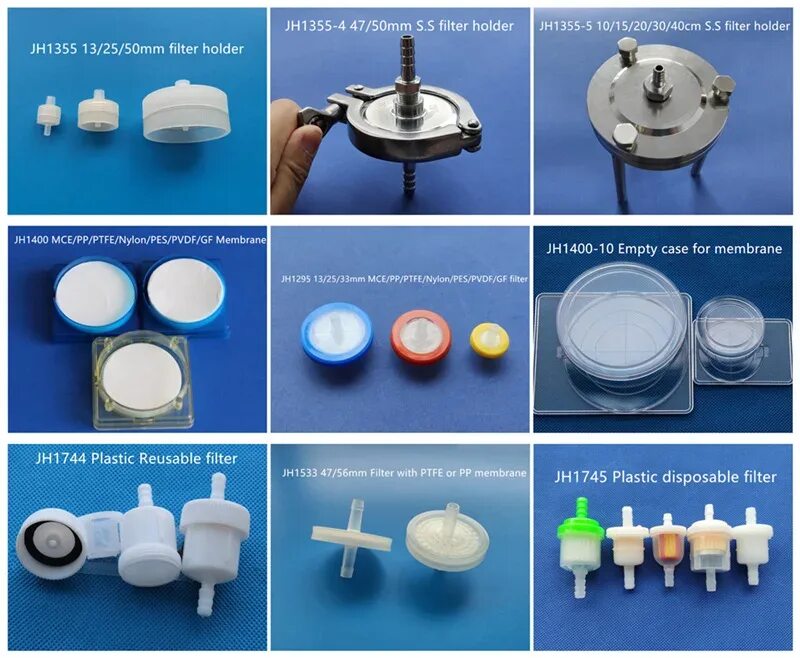 JH1355 13/25/50mm filter holder

JH1355-4 47/50mm S.S filter holder

JH1355-5 10/15/20/30/40cm S.S filter holder

JH1400 MCE/PP/PTFE/Nylon/PES/PVDF/GF Membrane

JH1295 13/25/33mm MCE/PP/PTFE/Nylon/PES/PVDF/GF filter

JH1400-10 Empty case for membrane

JH1744 Plastic Reusable filter

JH1533 47/56mm Filter with PTFE or PP membrane

JH1745 Plastic disposable filter