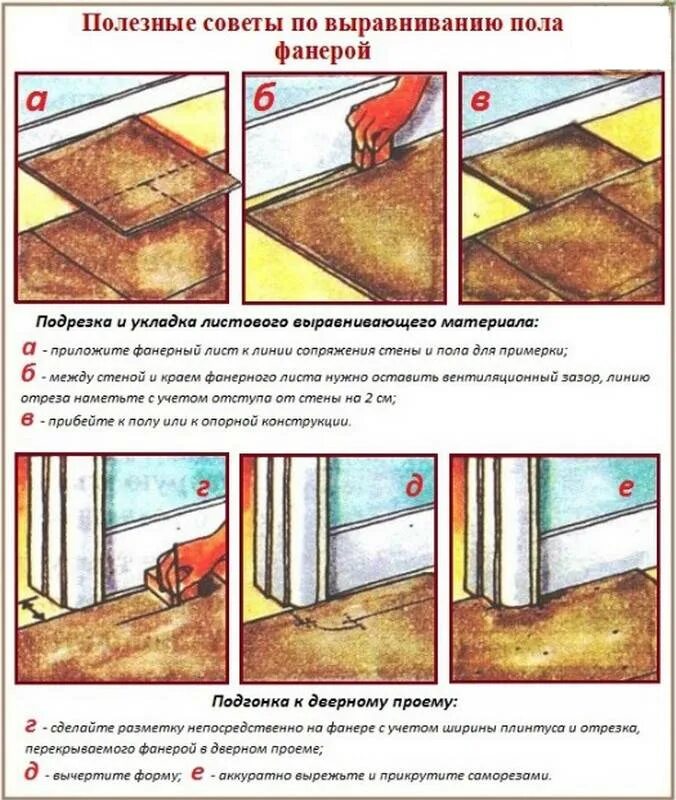 Полезные советы по выравниванию пола фанерой

а

б

в

Подрезка и укладка листового выравнивающего материала:

а - приложите фанерный лист к линии сопряжения стены и пола для примерки;

б - между стеной и краем фанерного листа нужно оставить вентиляционный зазор, линию отреза наметьте с учетом отступа от стены на 2 см;

в - прибейте к полу или к опорной конструкции.

г

д

е

Подгонка к дверному проему:

г - сделайте разметку непосредственно на фанере с учетом ширины плинтуса и отрезка, перекрываемого фанерой в дверном проеме;

д - вычертите форму; е - аккуратно вырежьте и прикрутите саморезами.