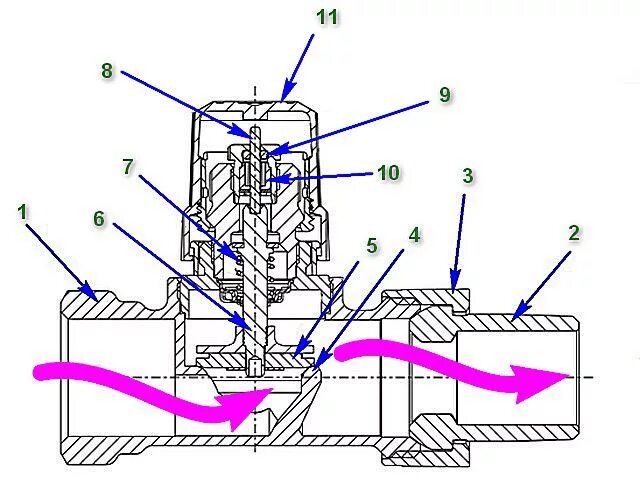 11
8
9
7
10
3
1
6
5
4
2