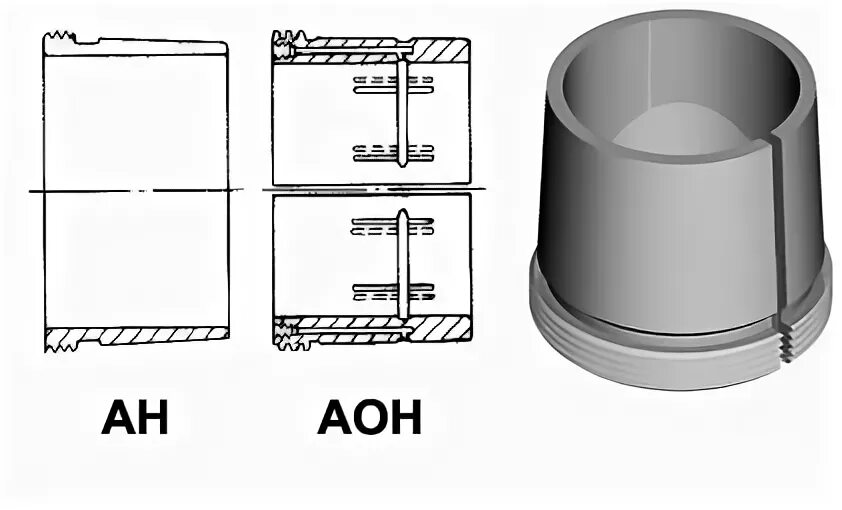 AH

AOH