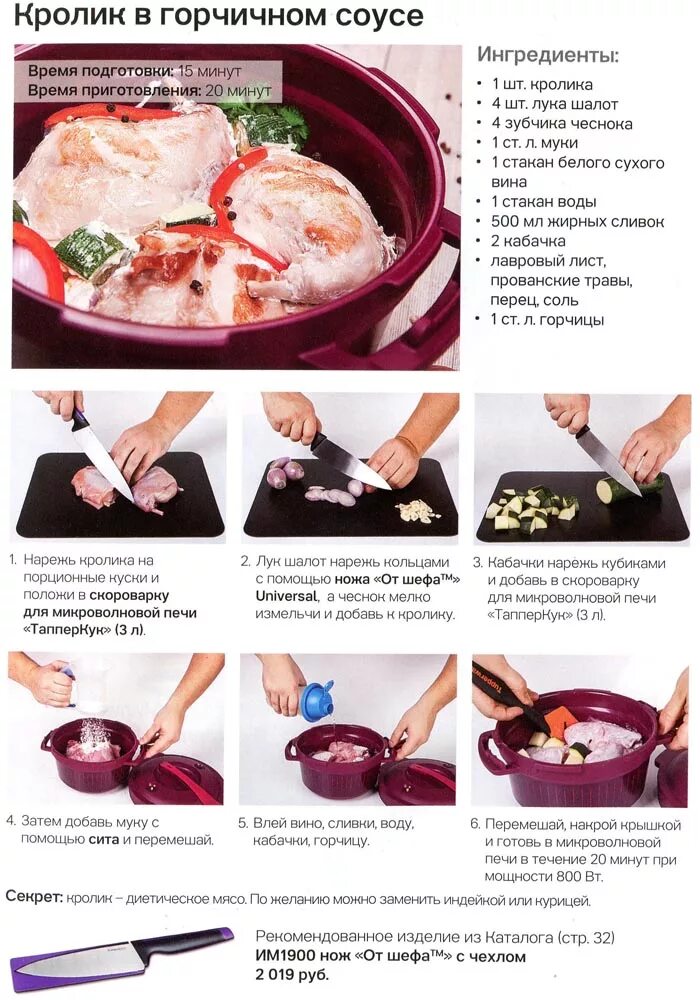 Кролик в горчичном соусе

Время подготовки: 15 минут
Время приготовления: 20 минут

Ингредиенты:
• 1 шт. кролика
• 4 шт. лука шалот
• 4 зубчика чеснока
• 1 ст. л. муки
• 1 стакан белого сухого вина
• 1 стакан воды
• 500 мл жирных сливок
• 2 кабачка
• лавровый лист, прованские травы, перец, соль
• 1 ст. л. горчицы

1. Нарежь кролика на порционные куски и положи в скороварку для микроволновой печи «ТапперКук» (3 л).

2. Лук шалот нарежь кольцами с помощью ножа «От шефа™» Universal, а чеснок мелко измельчи и добавь к кролику.

3. Кабачки нарежь кубиками и добавь в скороварку для микроволновой печи «ТапперКук» (3 л).

4. Затем добавь муку с помощью сита и перемешай.

5. Влей вино, сливки, воду, кабачки, горчицу.

6. Перемешай, накрой крышкой и готовь в микроволновой печи в течение 20 минут при мощности 800 Вт.

Секрет: кролик – диетическое мясо. По желанию можно заменить индейкой или курицей.

Рекомендованное изделие из Каталога (стр. 32)
ИМ1900 нож «От шефа™» с чехлом
2 019 руб.