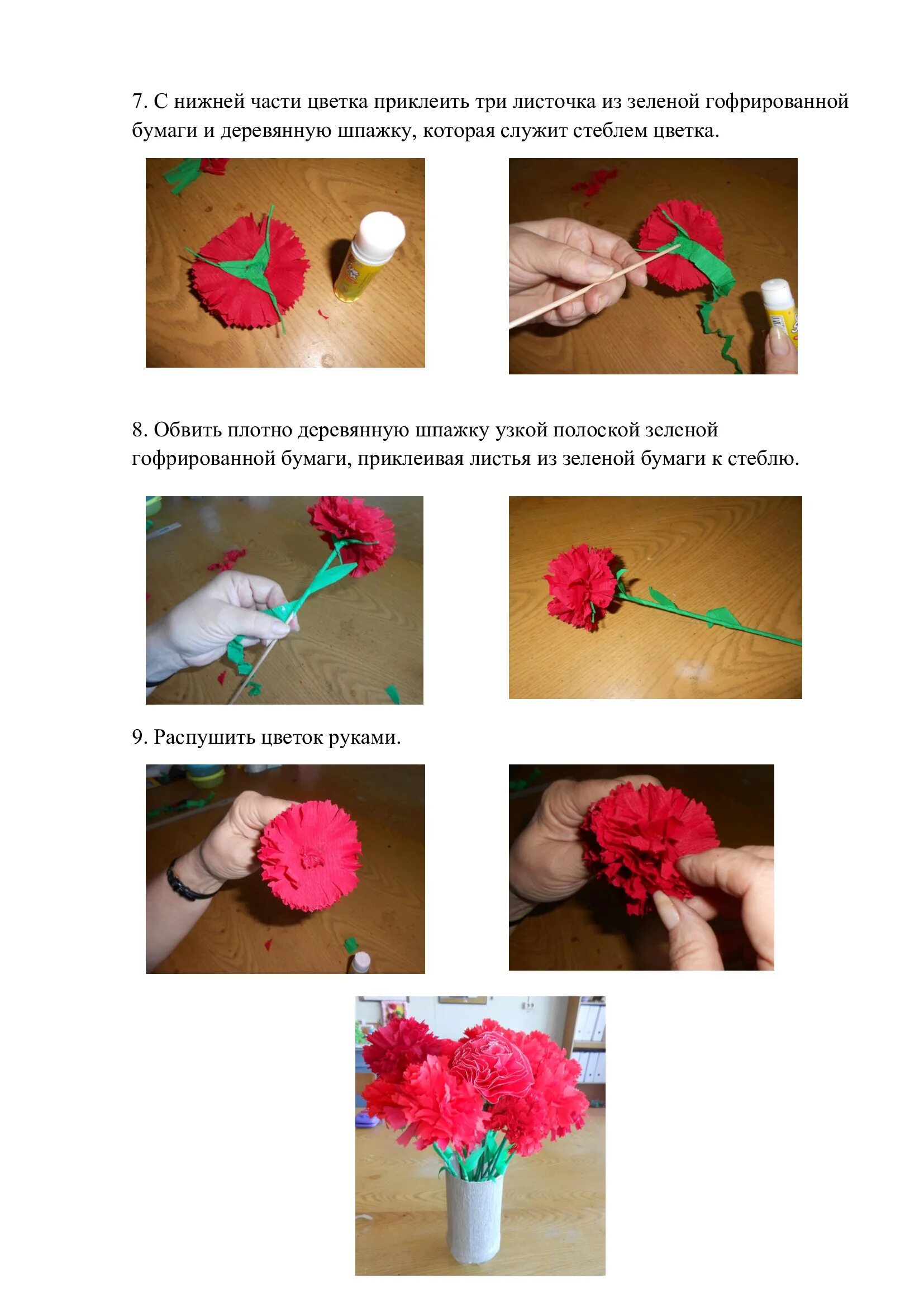 7. С нижней части цветка приклеить три листочка из зеленой гофрированной бумаги и деревянную шпажку, которая служит стеблем цветка.

8. Обвить плотно деревянную шпажку узкой полоской зеленой гофрированной бумаги, приклеивая листья из зеленой бумаги к стеблю.

9. Распушить цветок руками.