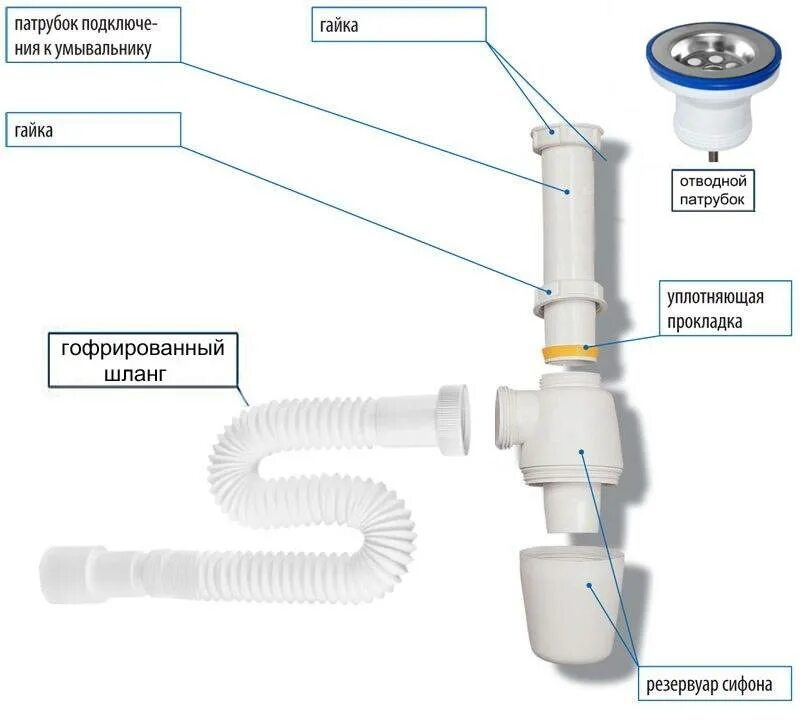 патрубок подключения к умывальнику

гайка

гайка

отводной патрубок

уплотняющая прокладка

гофрированный шланг

резервуар сифона