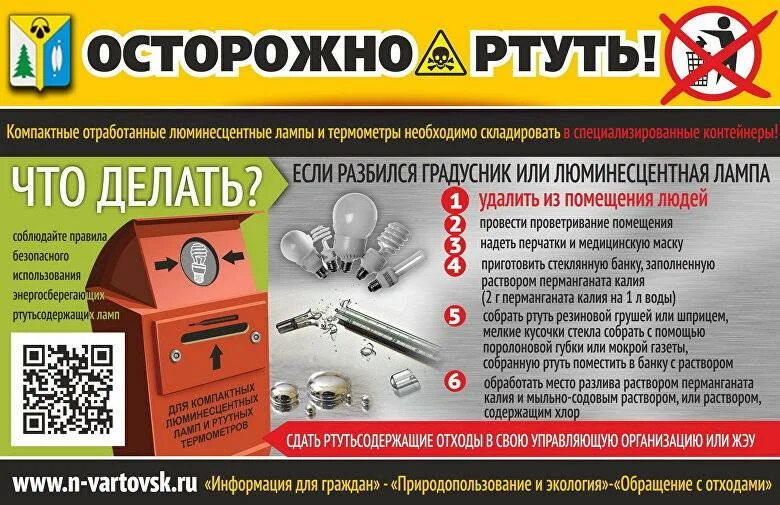 ОСТОРОЖНО РТУТЬ!

Компактные отработанные люминесцентные лампы и термометры необходимо складировать в специализированные контейнеры!

ЧТО ДЕЛАТЬ?

соблюдайте правила безопасного использования энергосберегающих ртутьсодержащих ламп

ДЛЯ КОМПАКТНЫХ ЛЮМИНЕСЦЕНТНЫХ ЛАМП И РТУТНЫХ ТЕРМОМЕТРОВ

ЕСЛИ РАЗБИЛСЯ ГРАДУСНИК ИЛИ ЛЮМИНЕСЦЕНТНАЯ ЛАМПА

1 удалить из помещения людей

2 провести проветривание помещения

3 надеть перчатки и медицинскую маску

4 приготовить стеклянную банку, заполненную раствором перманганата калия (2 г перманганата калия на 1 л воды)

5 собрать ртуть резиновой грушей или шприцем, мелкие кусочки стекла собрать с помощью поролоновой губки или мокрой газеты, собранную ртуть поместить в банку с раствором

6 обработать место разлива раствором перманганата калия и мыльно-содовым раствором, или раствором, содержащим хлор

СДАТЬ РТУТЬСОДЕРЖАЩИЕ ОТХОДЫ В СВОЮ УПРАВЛЯЮЩУЮ ОРГАНИЗАЦИЮ ИЛИ ЖЭУ

www.n-vartovsk.ru «Информация для граждан» - «Природопользование и экология»-«Обращение с отходами»