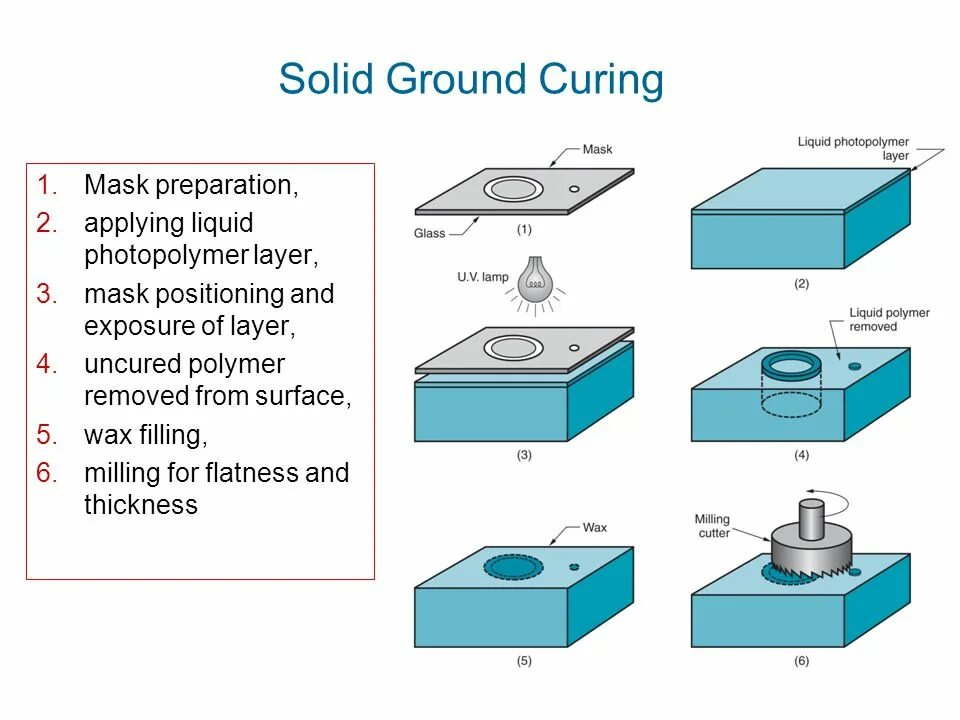 Solid Ground Curing

1. Mask preparation,
2. applying liquid photopolymer layer,
3. mask positioning and exposure of layer,
4. uncured polymer removed from surface,
5. wax filling,
6. milling for flatness and thickness

Mask
Glass
(1)
Liquid photopolymer layer
(2)
U.V. lamp
(3)
Liquid polymer removed
(4)
Wax
(5)
Milling cutter
(6)