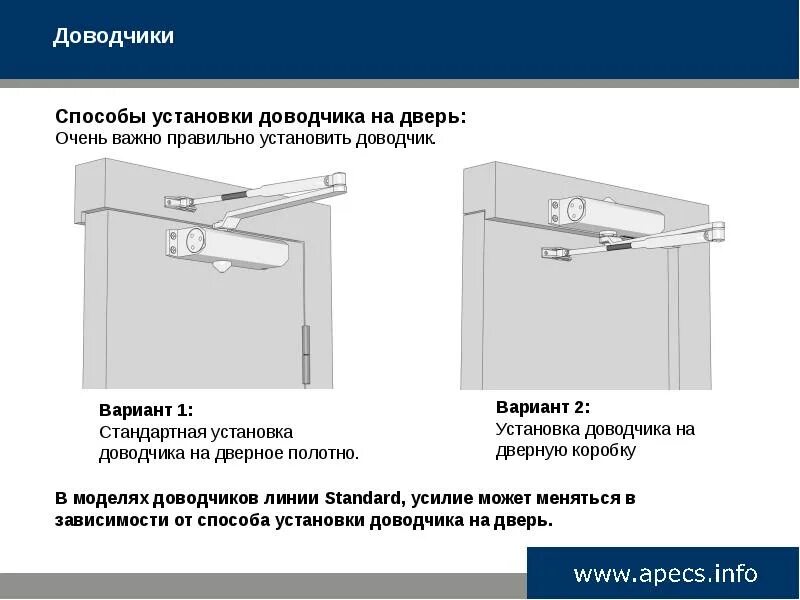 Доводчики

Способы установки доводчика на дверь:
Очень важно правильно установить доводчик.

Вариант 1:
Стандартная установка доводчика на дверное полотно.

Вариант 2:
Установка доводчика на дверную коробку

В моделях доводчиков линии Standard, усилие может меняться в зависимости от способа установки доводчика на дверь.

www.apecs.info