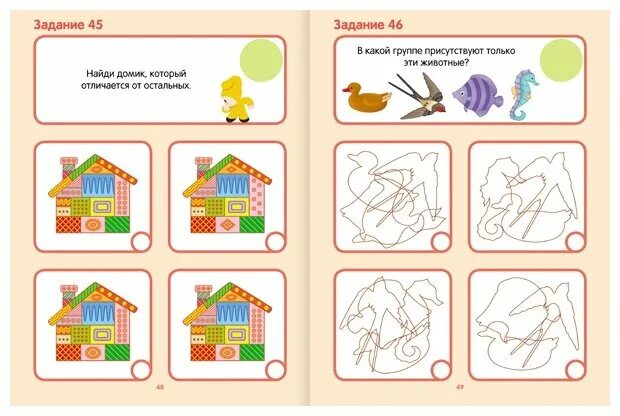 Задание 45

Найди домик, который отличается от остальных.

48

Задание 46

В какой группе присутствуют только эти животные?

49