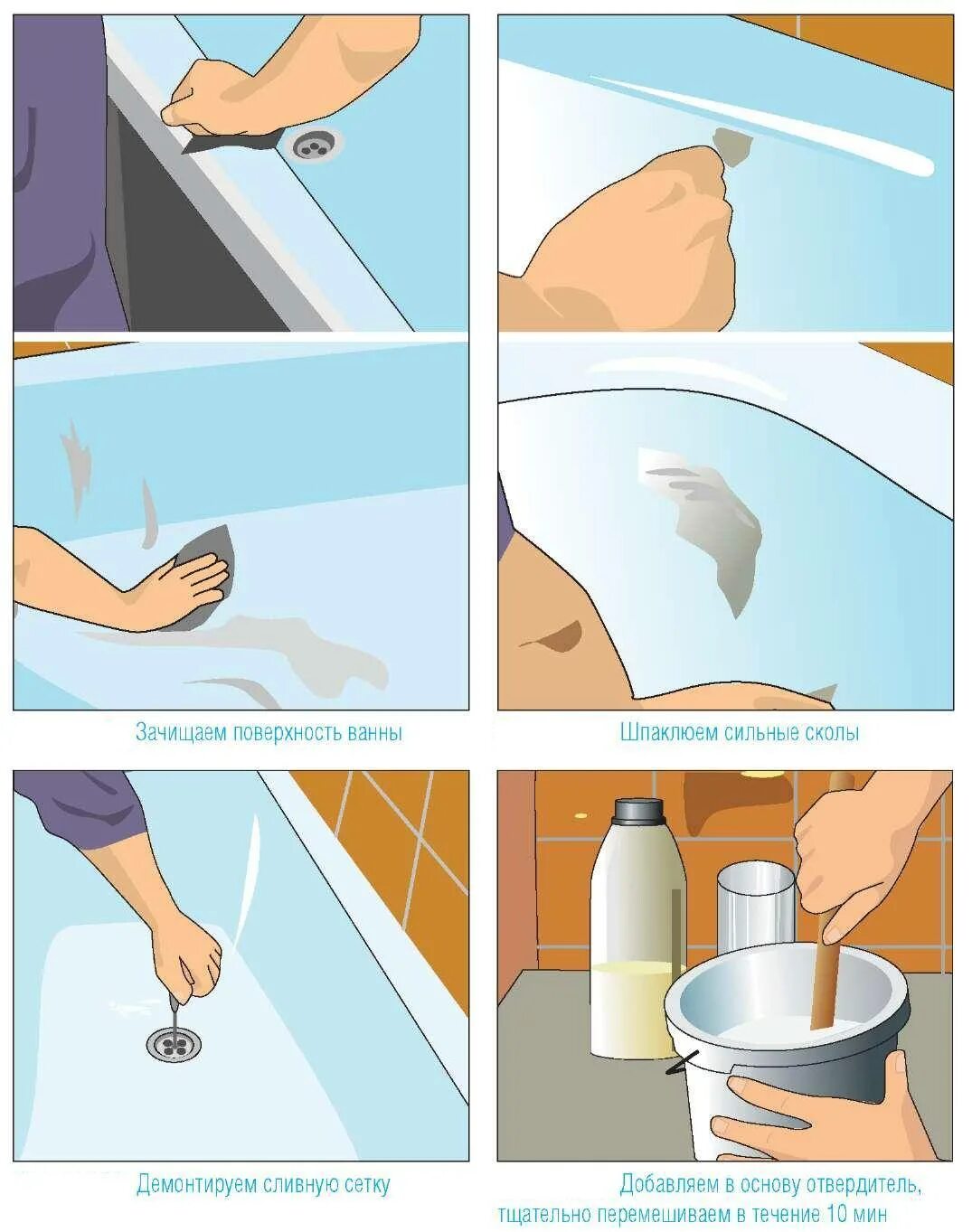 Зачищаем поверхность ванны

Шпаклюем сильные сколы

Демонтируем сливную сетку

Добавляем в основу отвердитель, тщательно перемешиваем в течение 10 мин