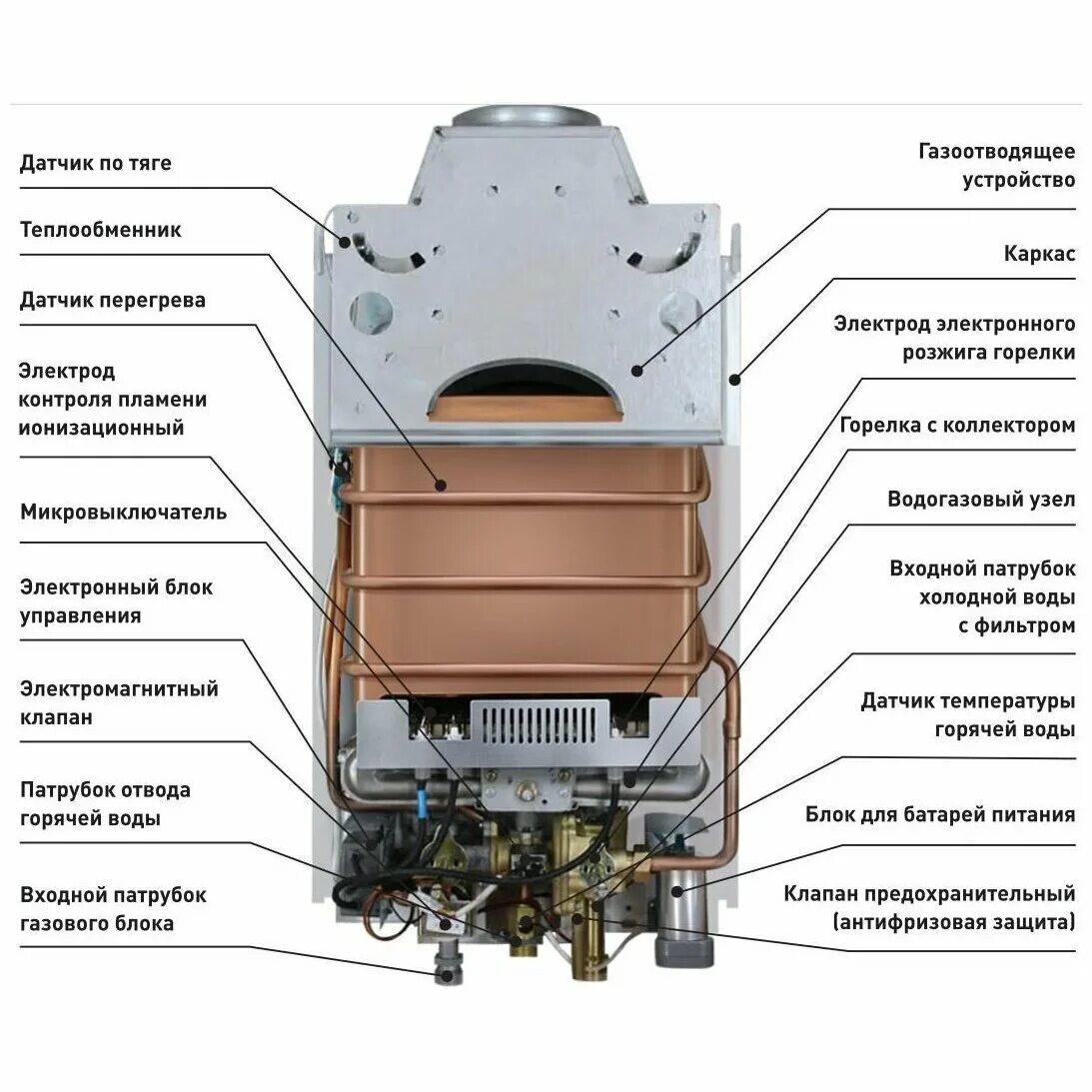 Датчик по тяге

Теплообменник

Датчик перегрева

Электрод контроля пламени ионизационный

Микровыключатель

Электронный блок управления

Электромагнитный клапан

Патрубок отвода горячей воды

Входной патрубок газового блока

Газоотводящее устройство

Каркас

Электрод электронного розжига горелки

Горелка с коллектором

Водогазовый узел

Входной патрубок холодной воды с фильтром

Датчик температуры горячей воды

Блок для батарей питания

Клапан предохранительный (антифризовая защита)