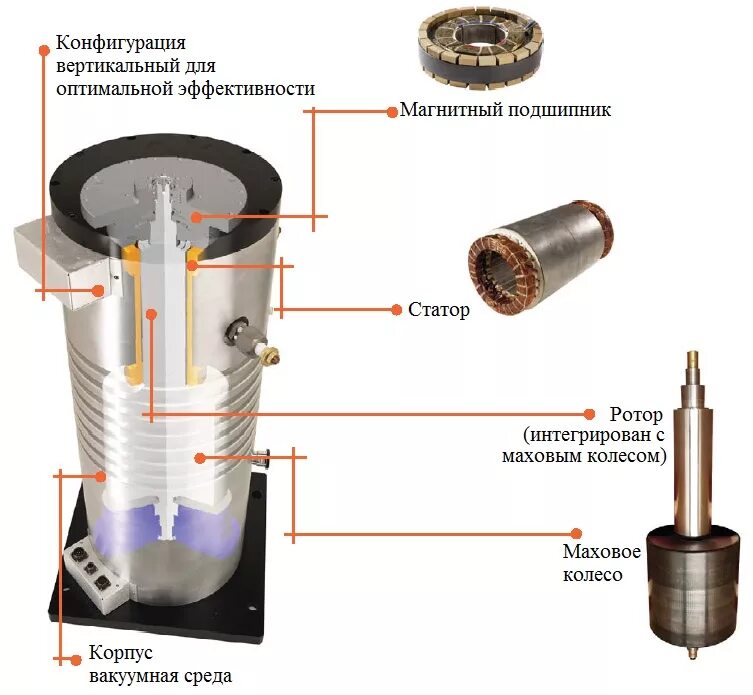 Конфигурация вертикальный для оптимальной эффективности

Магнитный подшипник

Статор

Ротор (интегрирован с маховым колесом)

Маховое колесо

Корпус вакуумная среда