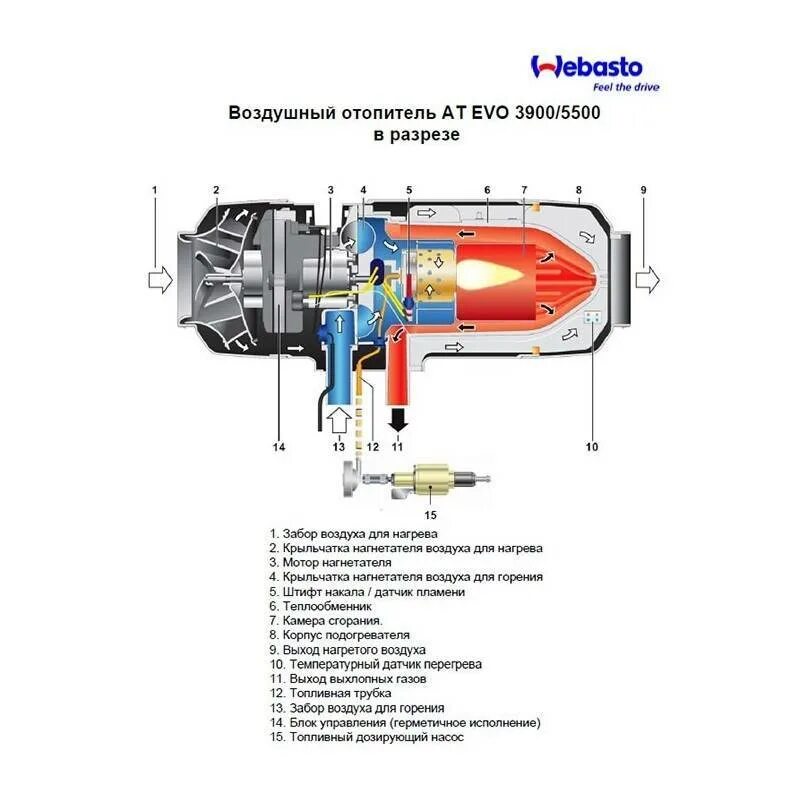 Webasto
Feel the drive

Воздушный отопитель AT EVO 3900/5500
в разрезе

1 2 3 4 5 6 7 8 9

14 13 12 11 10

15

1. Забор воздуха для нагрева
2. Крыльчатка нагнетателя воздуха для нагрева
3. Мотор нагнетателя
4. Крыльчатка нагнетателя воздуха для горения
5. Штифт накала / датчик пламени
6. Теплообменник
7. Камера сгорания.
8. Корпус подогревателя
9. Выход нагретого воздуха
10. Температурный датчик перегрева
11. Выход выхлопных газов
12. Топливная трубка
13. Забор воздуха для горения
14. Блок управления (герметичное исполнение)
15. Топливный дозирующий насос