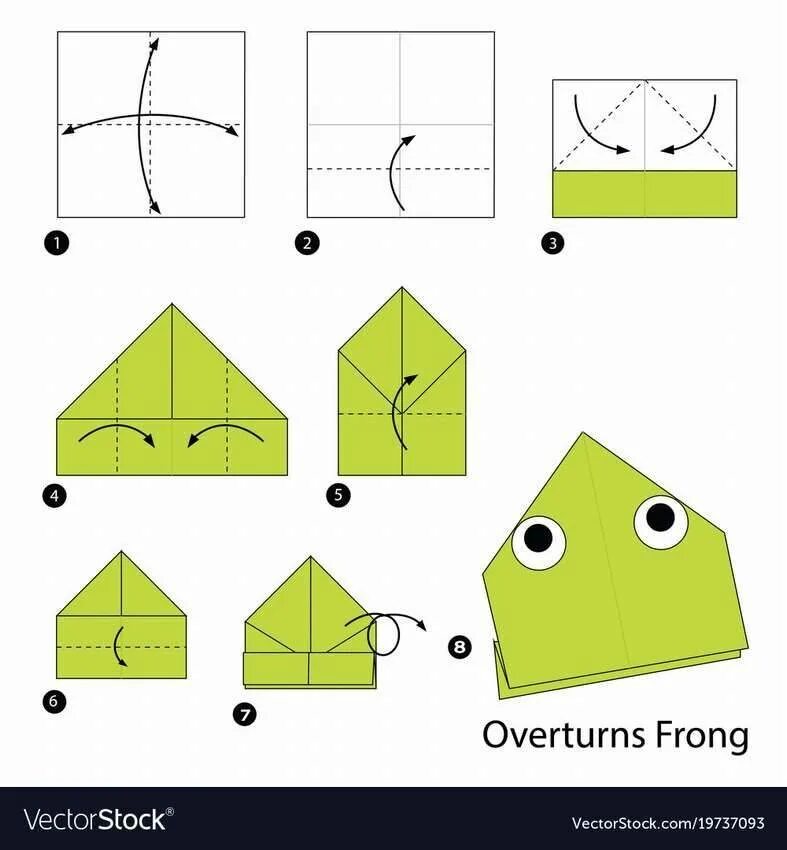 1

2

3

4

5

6

7

8

Overturns Frong

VectorStock®

VectorStock.com/19737093