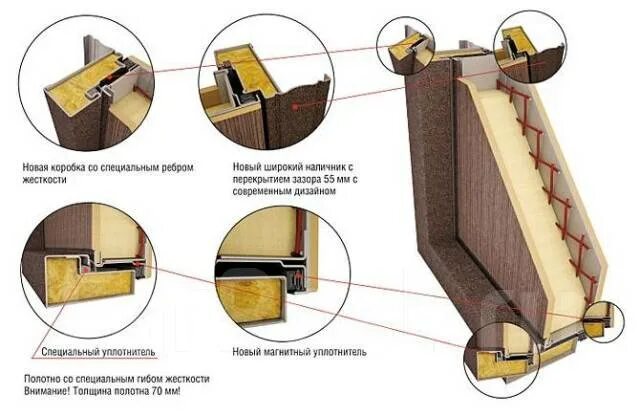 Новая коробка со специальным ребром жесткости

Новый широкий наличник с перекрытием зазора 55 мм с современным дизайном

Специальный уплотнитель

Новый магнитный уплотнитель

Полотно со специальным гибом жесткости
Внимание! Толщина полотна 70 мм!