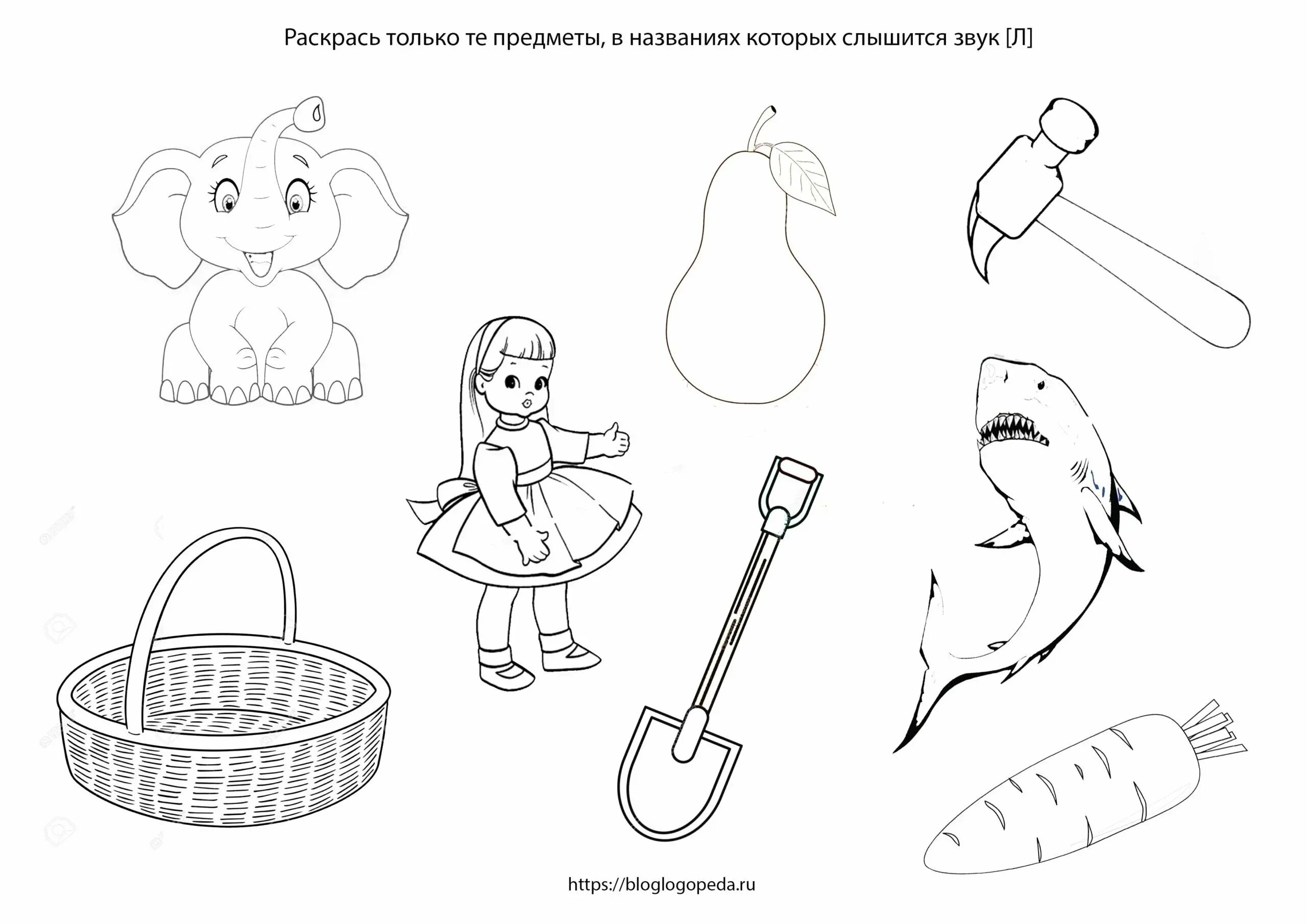 Раскрась только те предметы, в названиях которых слышится звук [Л]

https://bloglogopeda.ru