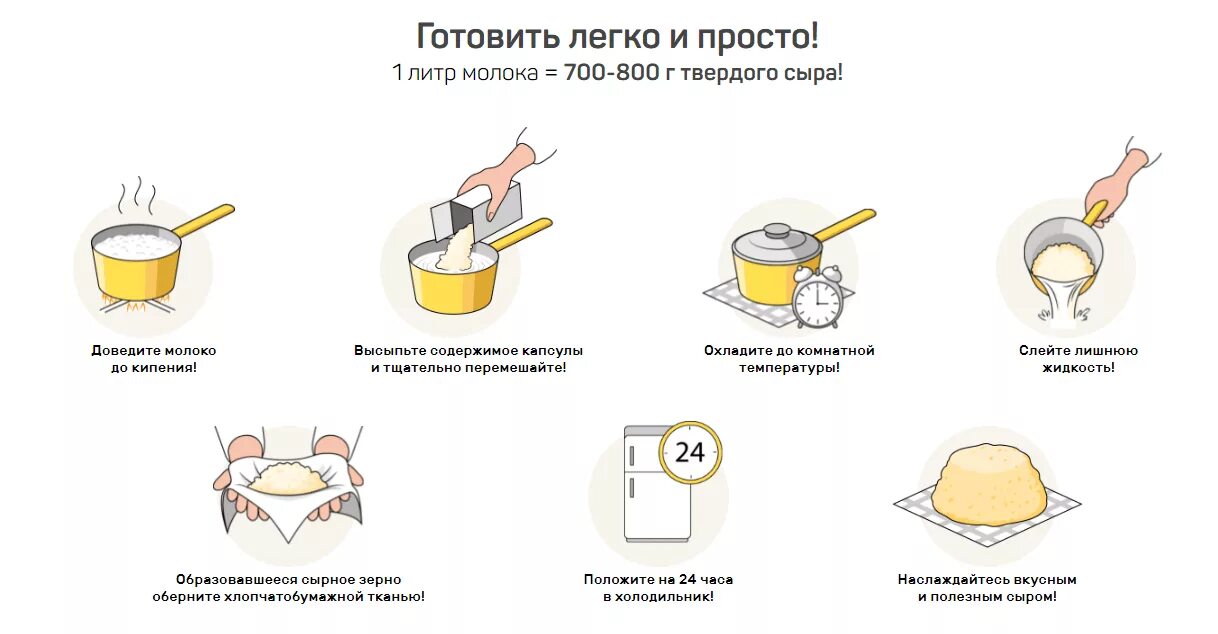 Готовить легко и просто!
1 литр молока = 700-800 г твердого сыра!

Доведите молоко до кипения!

Высыпьте содержимое капсулы и тщательно перемешайте!

Охладите до комнатной температуры!

Слейте лишнюю жидкость!

Образовавшееся сырное зерно оберните хлопчатобумажной тканью!

24

Положите на 24 часа в холодильник!

Наслаждайтесь вкусным и полезным сыром!