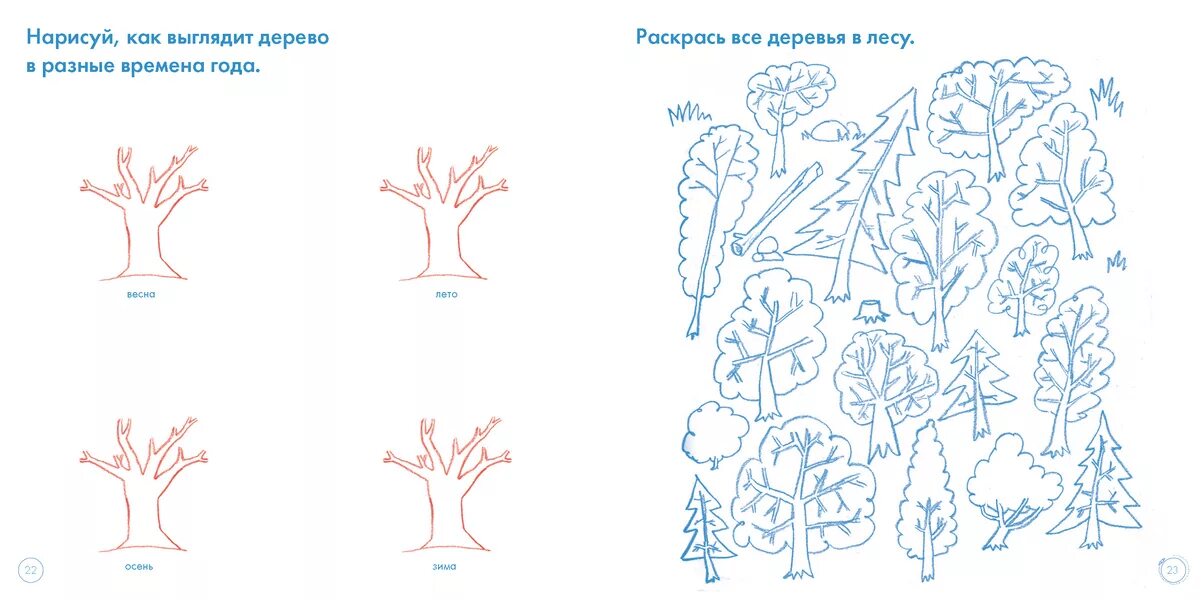 Нарисуй, как выглядит дерево в разные времена года.

весна

лето

осень

зима

22

Раскрась все деревья в лесу.

23