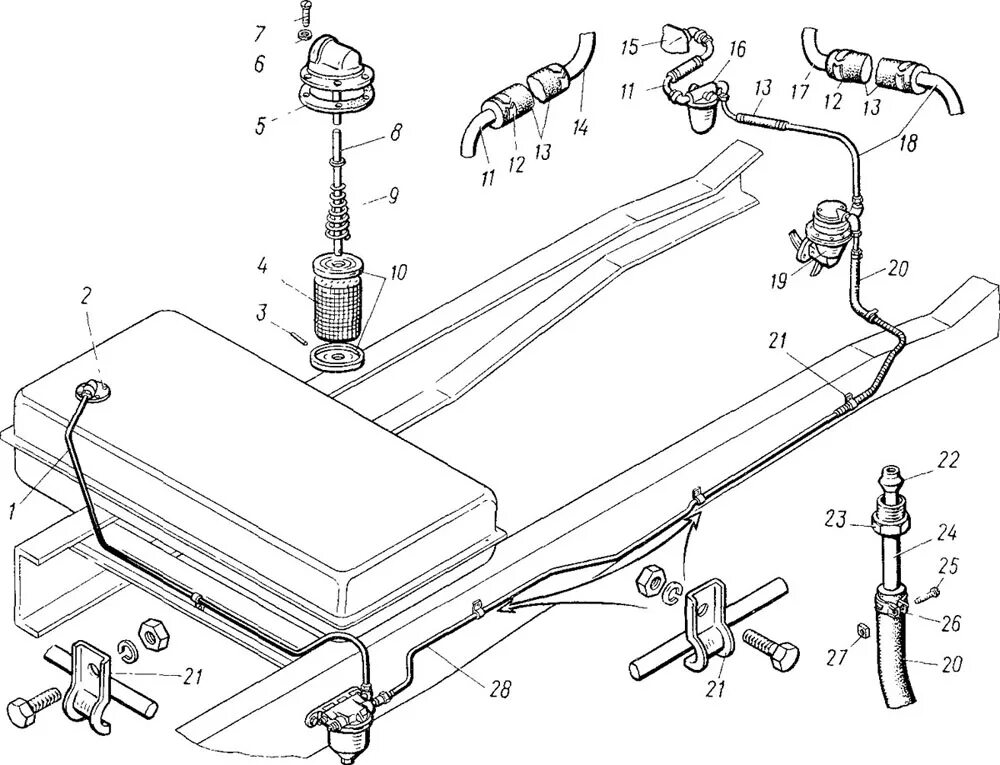 7
6
5
8
9
4
10
3
2
1
11
12
13
14
15
16
11
13
17
12
13
18
19
20
21
22
23
24
25
26
27
20
21
28
21