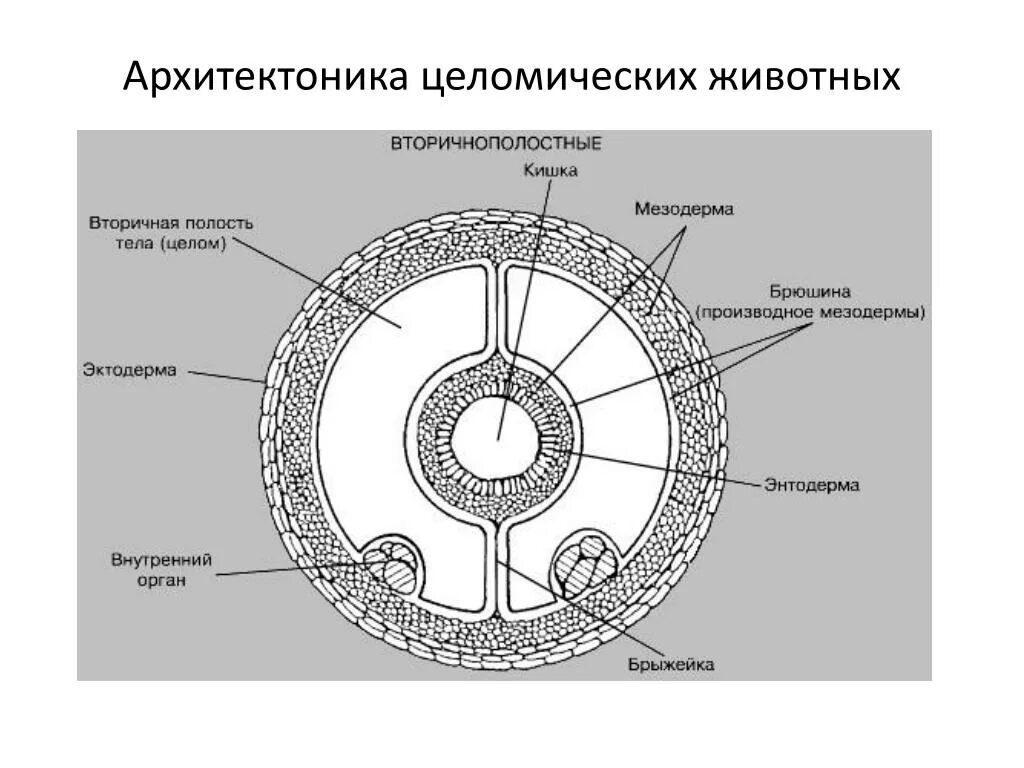 Архитектоника целомических животных

ВТОРИЧНОПОЛОСТНЫЕ

Кишка

Мезодерма

Вторичная полость тела (целом)

Брюшина (производное мезодермы)

Эктодерма

Энтодерма

Внутренний орган

Брыжейка