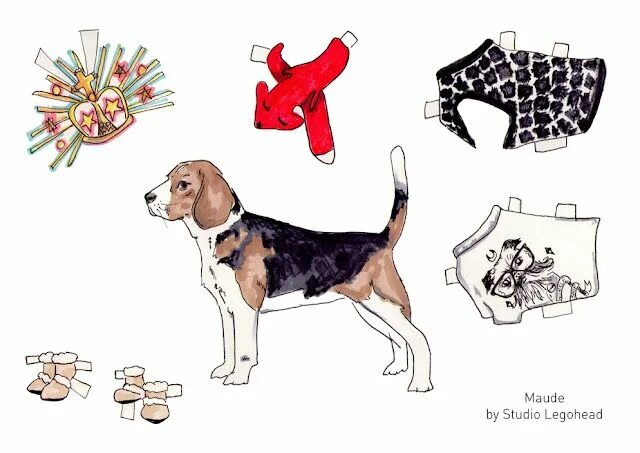 Maude
by Studio Legohead