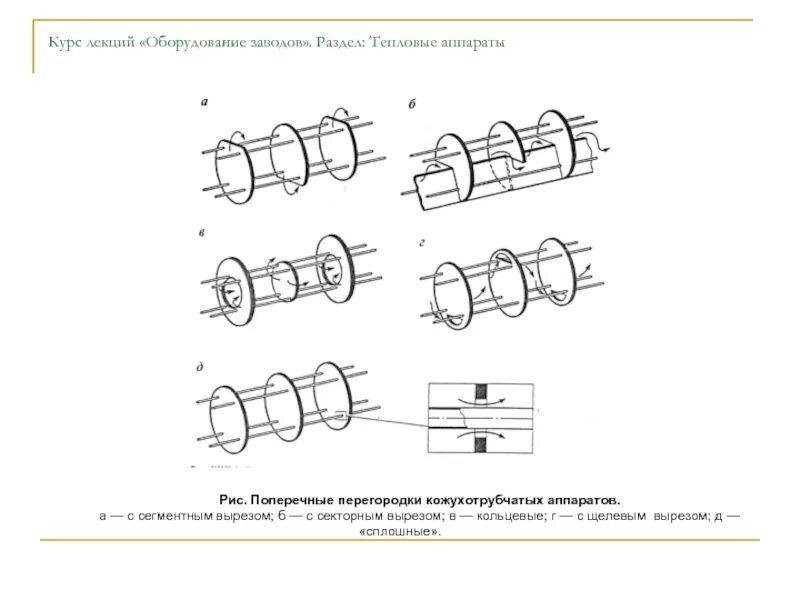 Курс лекций «Оборудование заводов». Раздел: Тепловые аппараты

а

б

в

г

д

Рис. Поперечные перегородки кожухотрубчатых аппаратов.

а — с сегментным вырезом; б — с секторным вырезом; в — кольцевые; г — с щелевым вырезом; д — «сплошные».