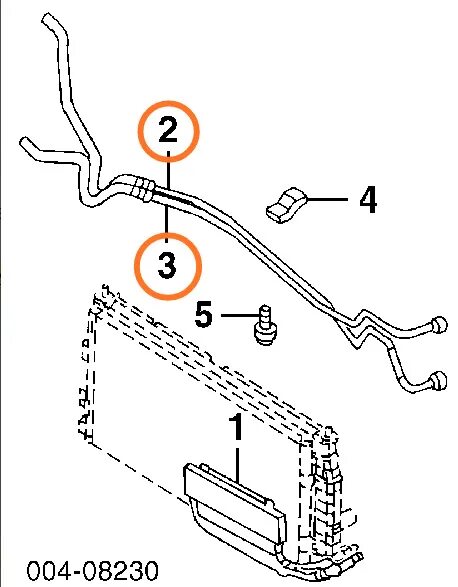 2
3
4
5
1
004-08230