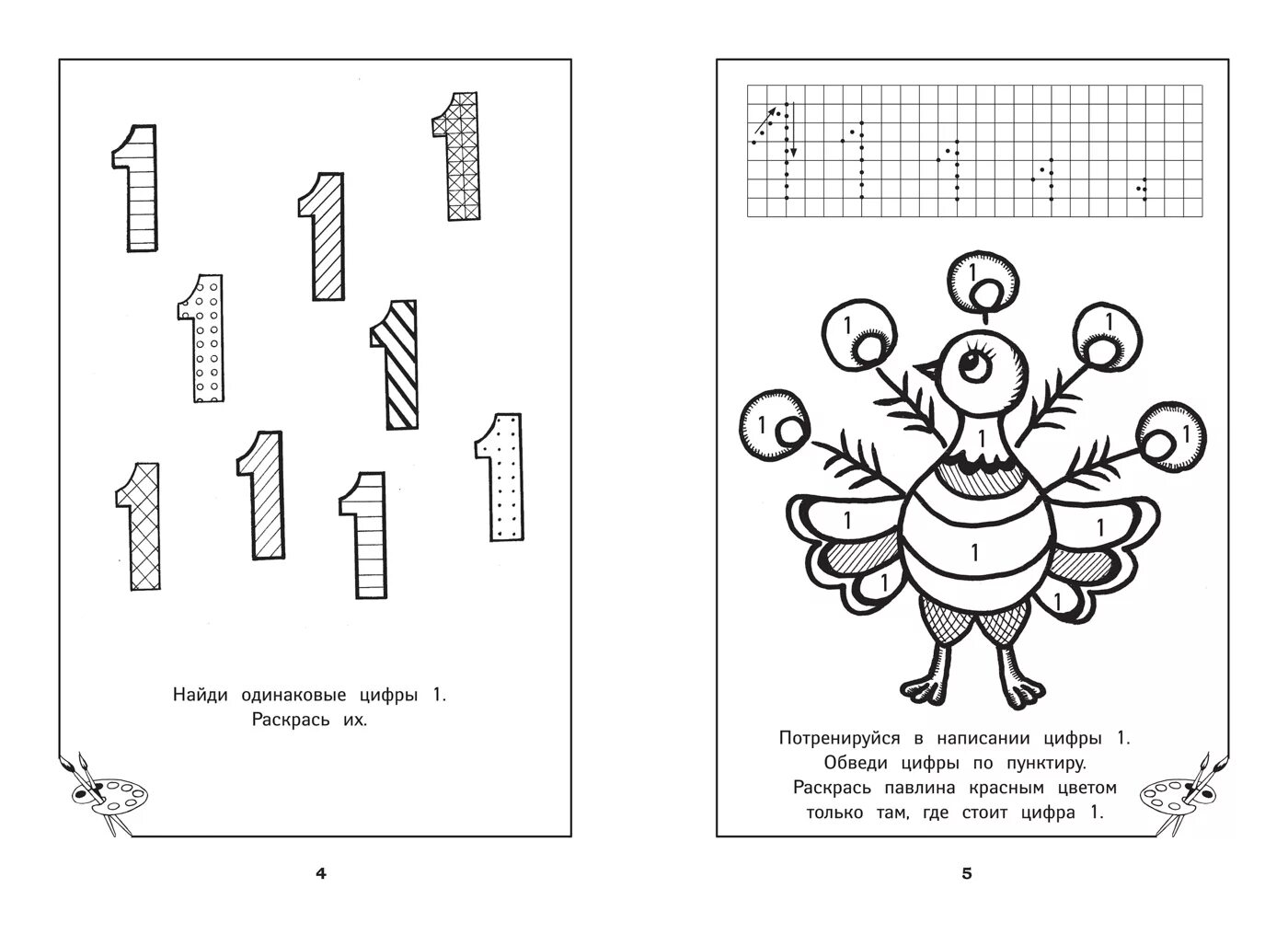 1 1 1 1 1 1 1 1 1

Найди одинаковые цифры 1.
Раскрась их.

4

1

1 1 1 1 1 1 1 1 1 1 1

Потренируйся в написании цифры 1.
Обведи цифры по пунктиру.
Раскрась павлина красным цветом
только там, где стоит цифра 1.

5