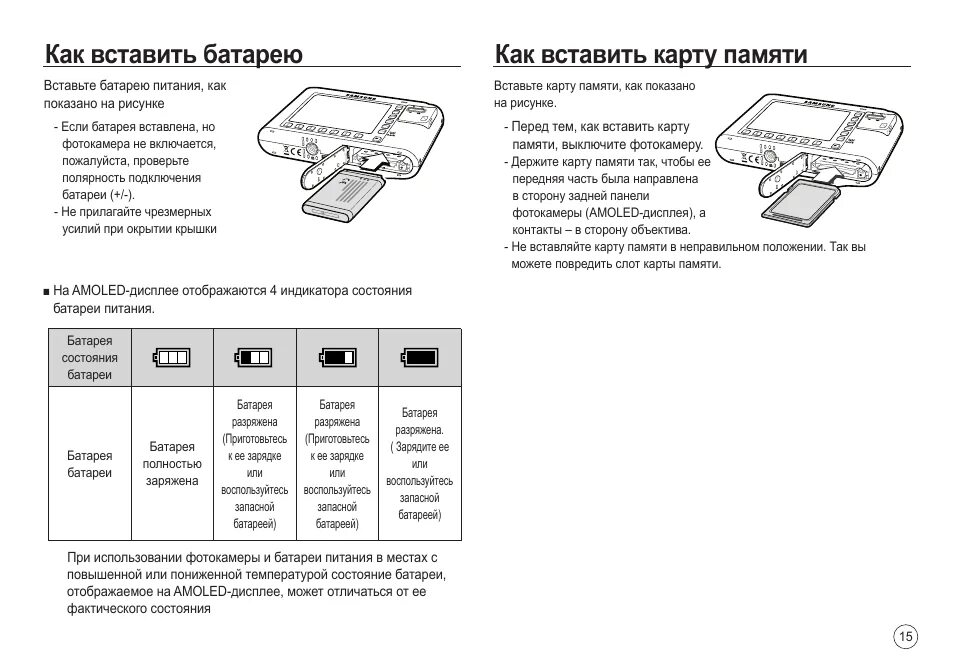 Как вставить батарею

Вставьте батарею питания, как показано на рисунке

- Если батарея вставлена, но фотокамера не включается, пожалуйста, проверьте полярность подключения батареи (+/-).
- Не прилагайте чрезмерных усилий при окрытии крышки

SAMSUNG

■ На AMOLED-дисплее отображаются 4 индикатора состояния батареи питания.

| Батарея состояния батареи | | | | |
|---|---|---|---|---|
| Батарея батареи | Батарея полностью заряжена | Батарея разряжена (Приготовьтесь к ее зарядке или воспользуйтесь запасной батареей) | Батарея разряжена (Приготовьтесь к ее зарядке или воспользуйтесь запасной батареей) | Батарея разряжена. ( Зарядите ее или воспользуйтесь запасной батареей) |

При использовании фотокамеры и батареи питания в местах с повышенной или пониженной температурой состояние батареи, отображаемое на AMOLED-дисплее, может отличаться от ее фактического состояния

Как вставить карту памяти

Вставьте карту памяти, как показано на рисунке.

- Перед тем, как вставить карту памяти, выключите фотокамеру.
- Держите карту памяти так, чтобы ее передняя часть была направлена в сторону задней панели фотокамеры (AMOLED-дисплея), а контакты – в сторону объектива.
- Не вставляйте карту памяти в неправильном положении. Так вы можете повредить слот карты памяти.

SAMSUNG

15