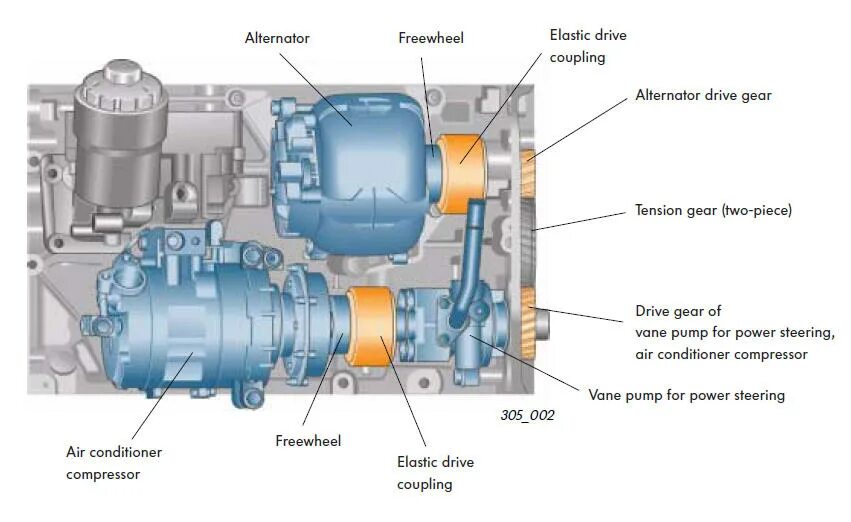 Alternator

Freewheel

Elastic drive coupling

Alternator drive gear

Tension gear (two-piece)

Drive gear of vane pump for power steering, air conditioner compressor

Vane pump for power steering

305_002

Air conditioner compressor

Freewheel

Elastic drive coupling