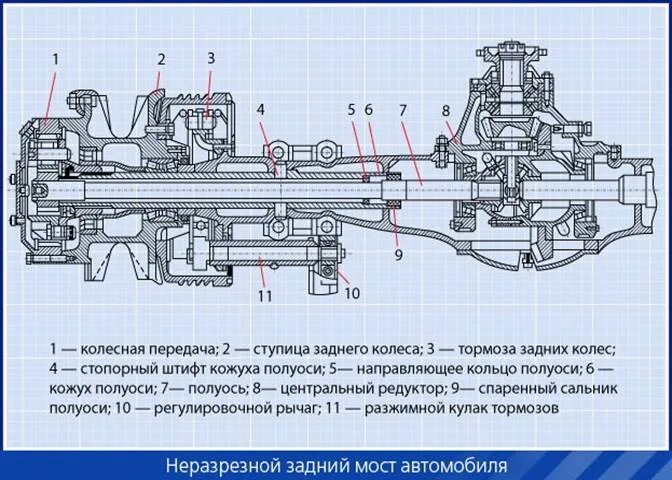 1
2
3
4
5
6
7
8
9
10
11

1 — колесная передача; 2 — ступица заднего колеса; 3 — тормоза задних колес; 4 — стопорный штифт кожуха полуоси; 5— направляющее кольцо полуоси; 6 — кожух полуоси; 7— полуось; 8— центральный редуктор; 9— спаренный сальник полуоси; 10 — регулировочной рычаг; 11 — разжимной кулак тормозов

Неразрезной задний мост автомобиля