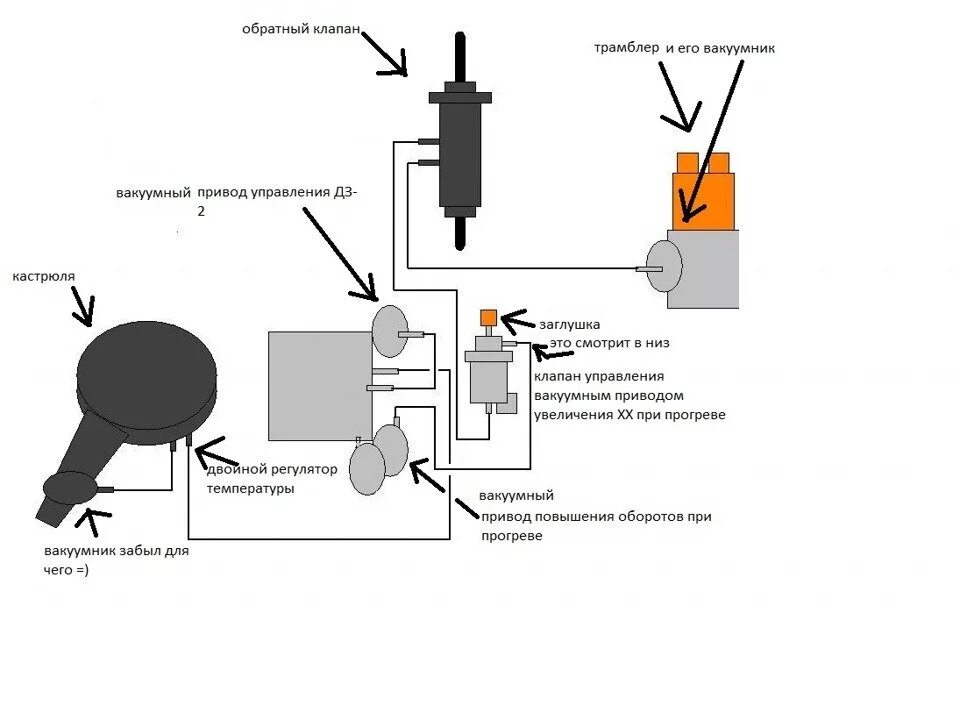 обратный клапан

трамблер и его вакуумник

вакуумный привод управления ДЗ-2

кастрюля

заглушка

это смотрит в низ

клапан управления вакуумным приводом увеличения ХХ при прогреве

двойной регулятор температуры

вакуумный привод повышения оборотов при прогреве

вакуумник забыл для чего =)