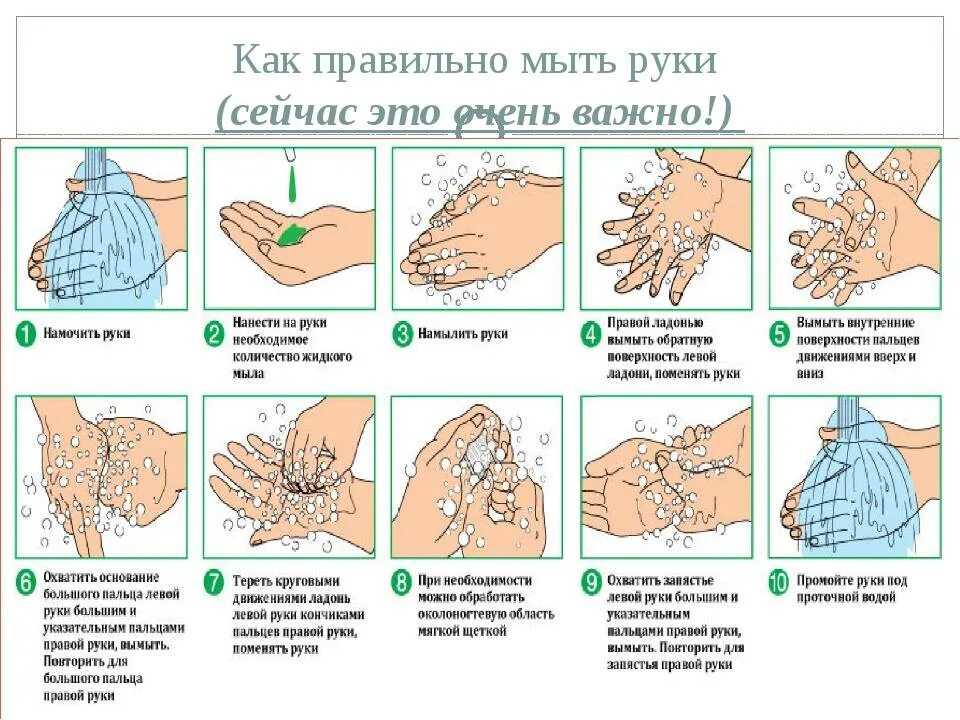 Как правильно мыть руки
(сейчас это очень важно!)

1 Намочить руки

2 Нанести на руки необходимое количество жидкого мыла

3 Намылить руки

4 Правой ладонью вымыть обратную поверхность левой ладони, поменять руки

5 Вымыть внутренние поверхности пальцев движениями вверх и вниз

6 Охватить основание большого пальца левой руки большим и указательным пальцами правой руки, вымыть. Повторить для большого пальца правой руки

7 Тереть круговыми движениями ладонь левой руки кончиками пальцев правой руки, поменять руки

8 При необходимости можно обработать околоногтевую область мягкой щеткой

9 Охватить запястье левой руки большим и указательным пальцами правой руки, вымыть. Повторить для запястья правой руки

10 Промойте руки под проточной водой