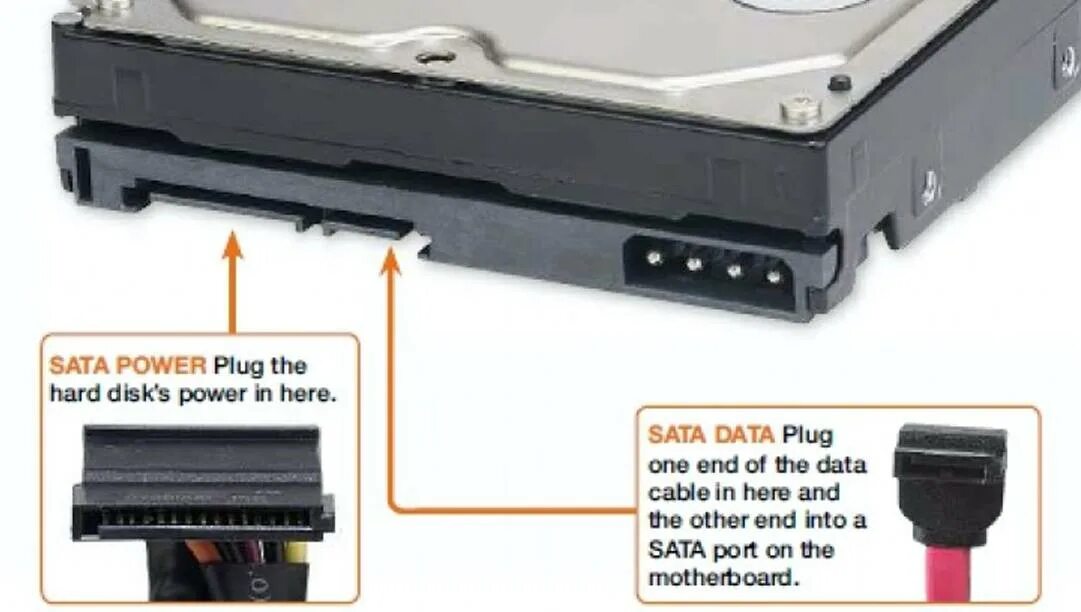 SATA POWER Plug the hard disk's power in here.

SATA DATA Plug one end of the data cable in here and the other end into a SATA port on the motherboard.