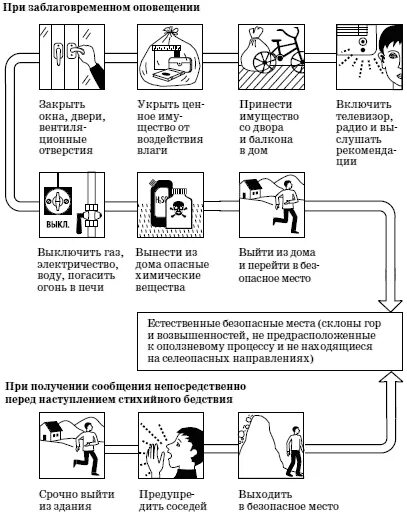 При заблаговременном оповещении

Закрыть окна, двери, вентиляционные отверстия

Укрыть ценное имущество от воздействия влаги

Принести имущество со двора и балкона в дом

Включить телевизор, радио и выслушать рекомендации

ВЫКЛ.

Выключить газ, электричество, воду, погасить огонь в печи

$H_2SO_4$

Вынести из дома опасные химические вещества

Выйти из дома и перейти в безопасное место

Естественные безопасные места (склоны гор и возвышенностей, не предрасположенные к оползневому процессу и не находящиеся на селеопасных направлениях)

При получении сообщения непосредственно перед наступлением стихийного бедствия

Срочно выйти из здания

Предупредить соседей

Выходить в безопасное место