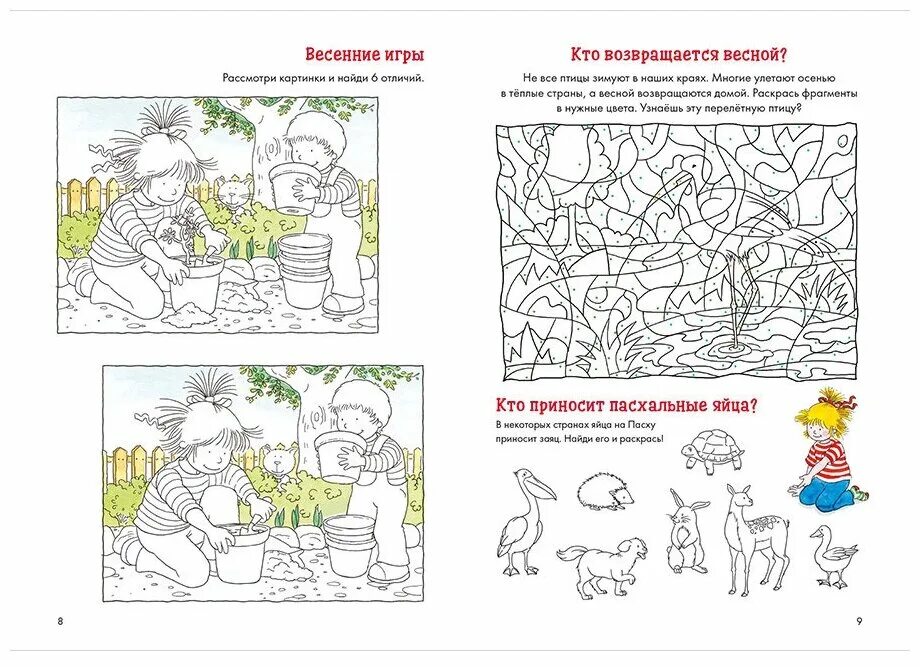 Весенние игры

Рассмотри картинки и найди 6 отличий.

8

Кто возвращается весной?

Не все птицы зимуют в наших краях. Многие улетают осенью в тёплые страны, а весной возвращаются домой. Раскрась фрагменты в нужные цвета. Узнаёшь эту перелётную птицу?

Кто приносит пасхальные яйца?

В некоторых странах яйца на Пасху приносит заяц. Найди его и раскрась!

9