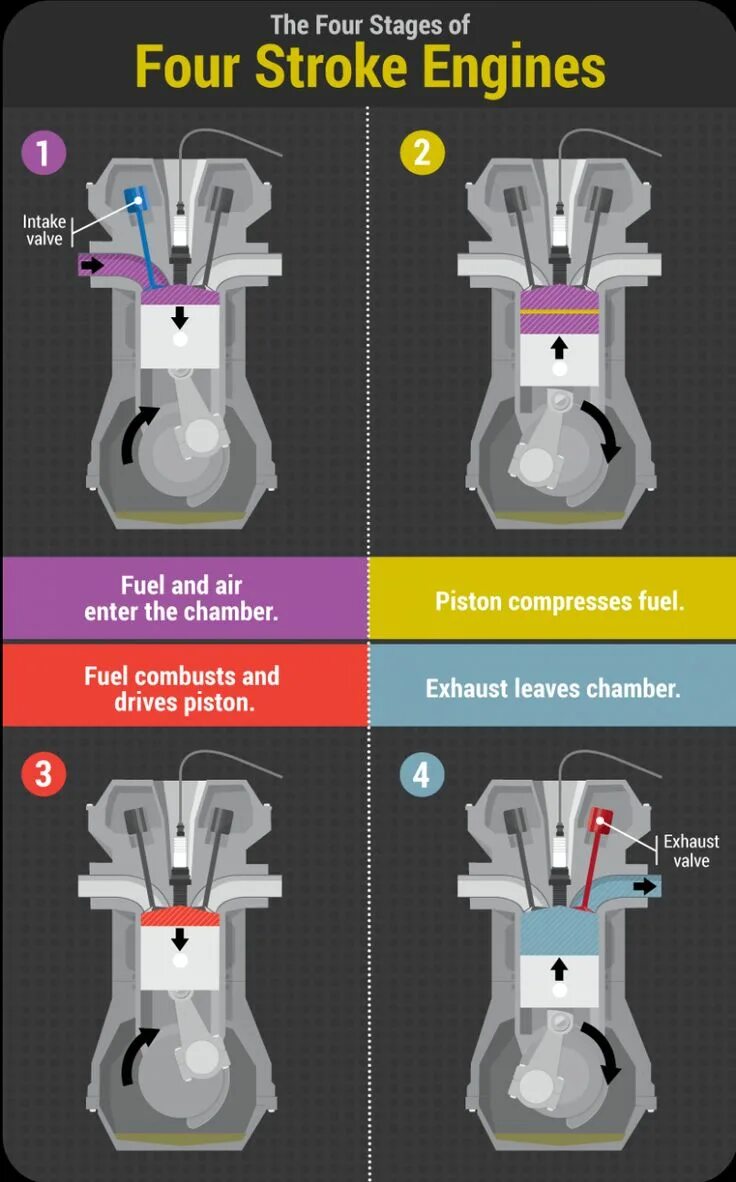 The Four Stages of
Four Stroke Engines

1

Intake valve

2

Fuel and air enter the chamber.

Piston compresses fuel.

Fuel combusts and drives piston.

Exhaust leaves chamber.

3

4

Exhaust valve