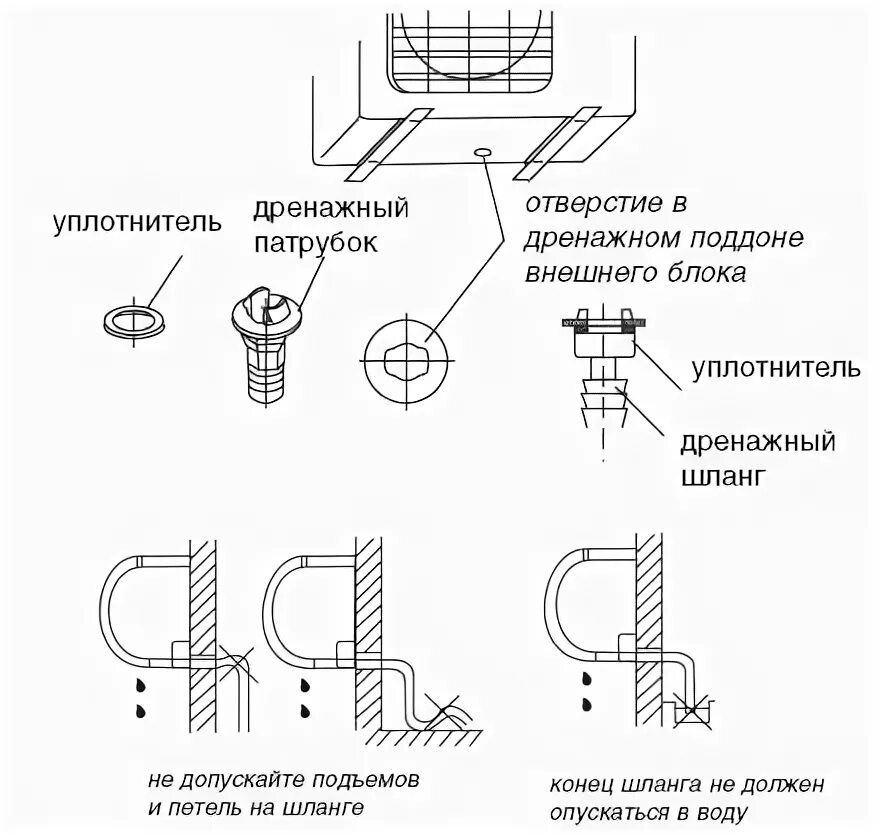 уплотнитель

дренажный патрубок

отверстие в дренажном поддоне внешнего блока

уплотнитель

дренажный шланг

не допускайте подъемов и петель на шланге

конец шланга не должен опускаться в воду