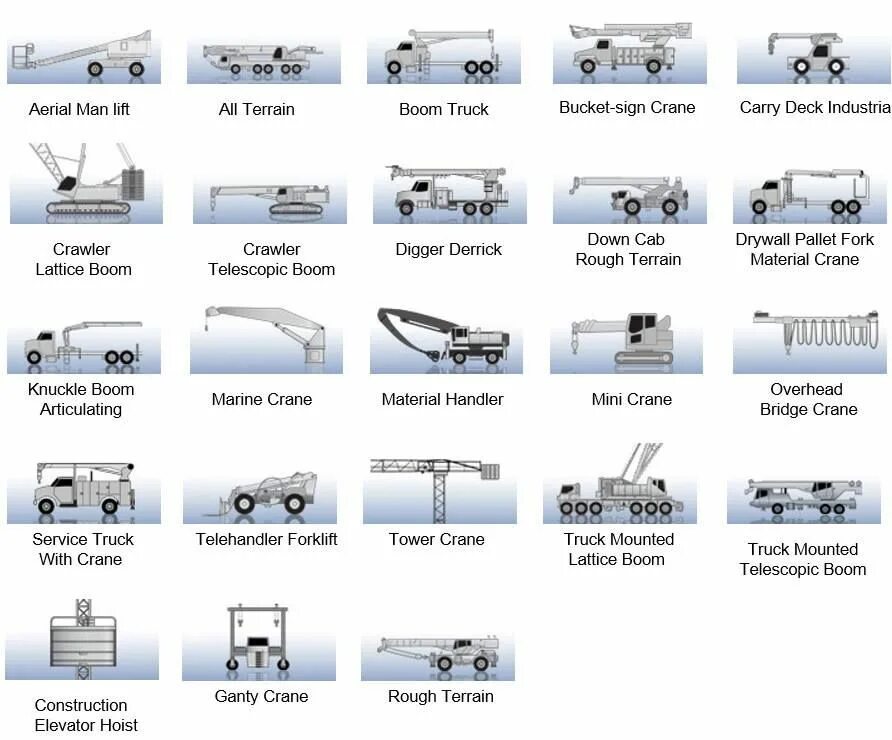 Aerial Man lift

All Terrain

Boom Truck

Bucket-sign Crane

Carry Deck Industria

Crawler Lattice Boom

Crawler Telescopic Boom

Digger Derrick

Down Cab Rough Terrain

Drywall Pallet Fork Material Crane

Knuckle Boom Articulating

Marine Crane

Material Handler

Mini Crane

Overhead Bridge Crane

Service Truck With Crane

Telehandler Forklift

Tower Crane

Truck Mounted Lattice Boom

Truck Mounted Telescopic Boom

Construction Elevator Hoist

Ganty Crane

Rough Terrain