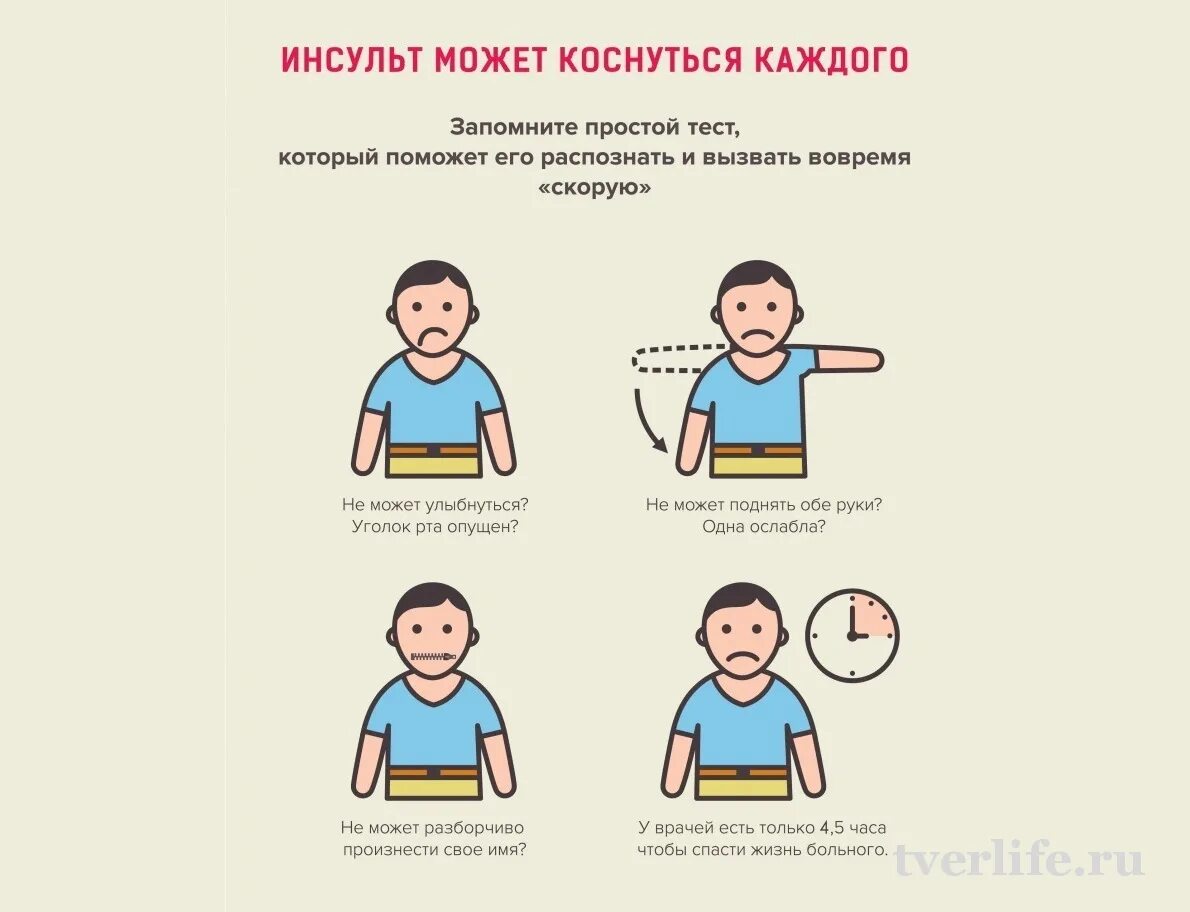 ИНСУЛЬТ МОЖЕТ КОСНУТЬСЯ КАЖДОГО

Запомните простой тест, который поможет его распознать и вызвать вовремя «скорую»

Не может улыбнуться? Уголок рта опущен?

Не может поднять обе руки? Одна ослабла?

Не может разборчиво произнести свое имя?

У врачей есть только 4,5 часа чтобы спасти жизнь больного.

tverlife.ru