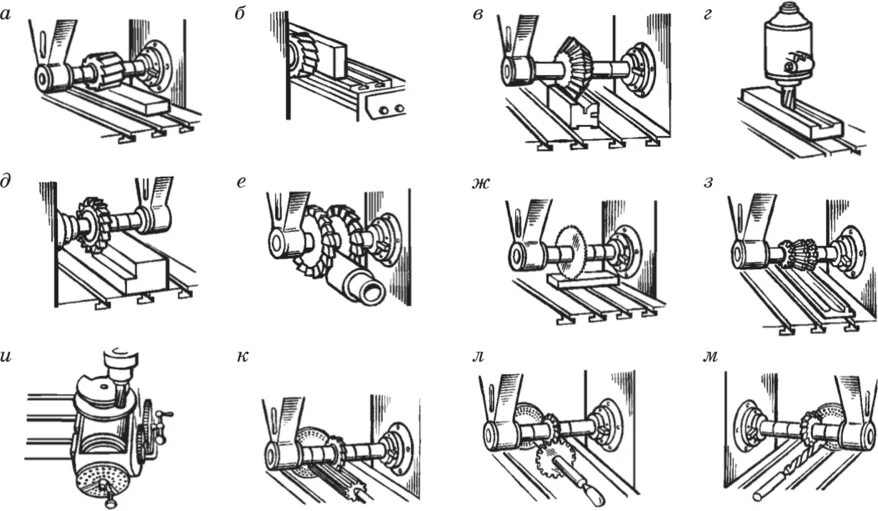 а
б
в
г
д
е
ж
з
и
к
л
м