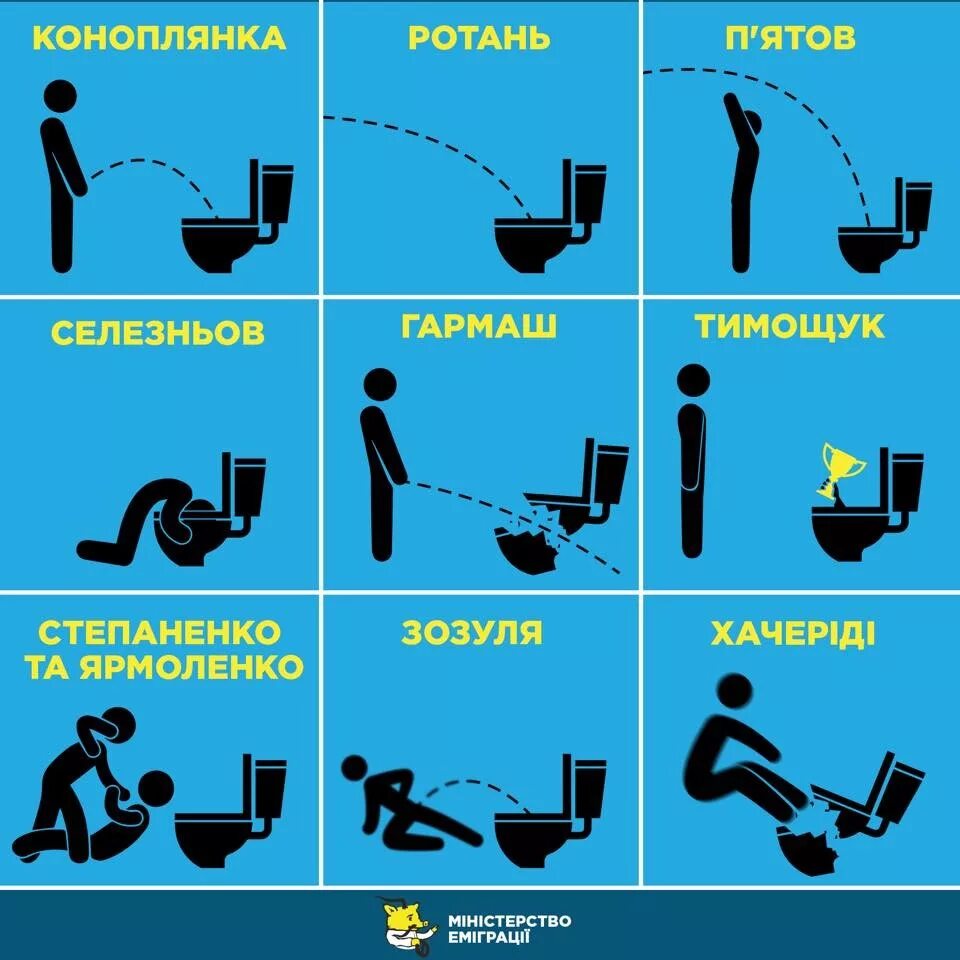 КОНОПЛЯНКА

РОТАНЬ

П'ЯТОВ

СЕЛЕЗНЬОВ

ГАРМАШ

ТИМОЩУК

СТЕПАНЕНКО ТА ЯРМОЛЕНКО

ЗОЗУЛЯ

ХАЧЕРІДІ

МІНІСТЕРСТВО ЕМІГРАЦІЇ