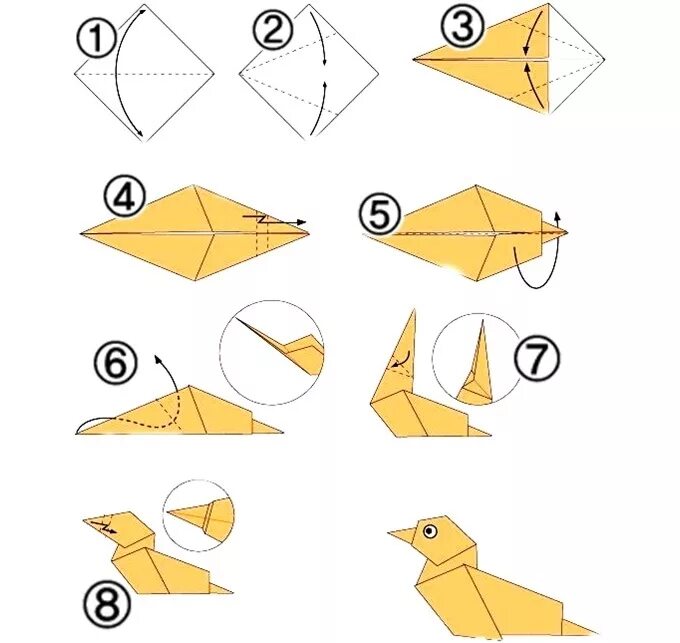 ①
②
③
④
⑤
⑥
⑦
⑧