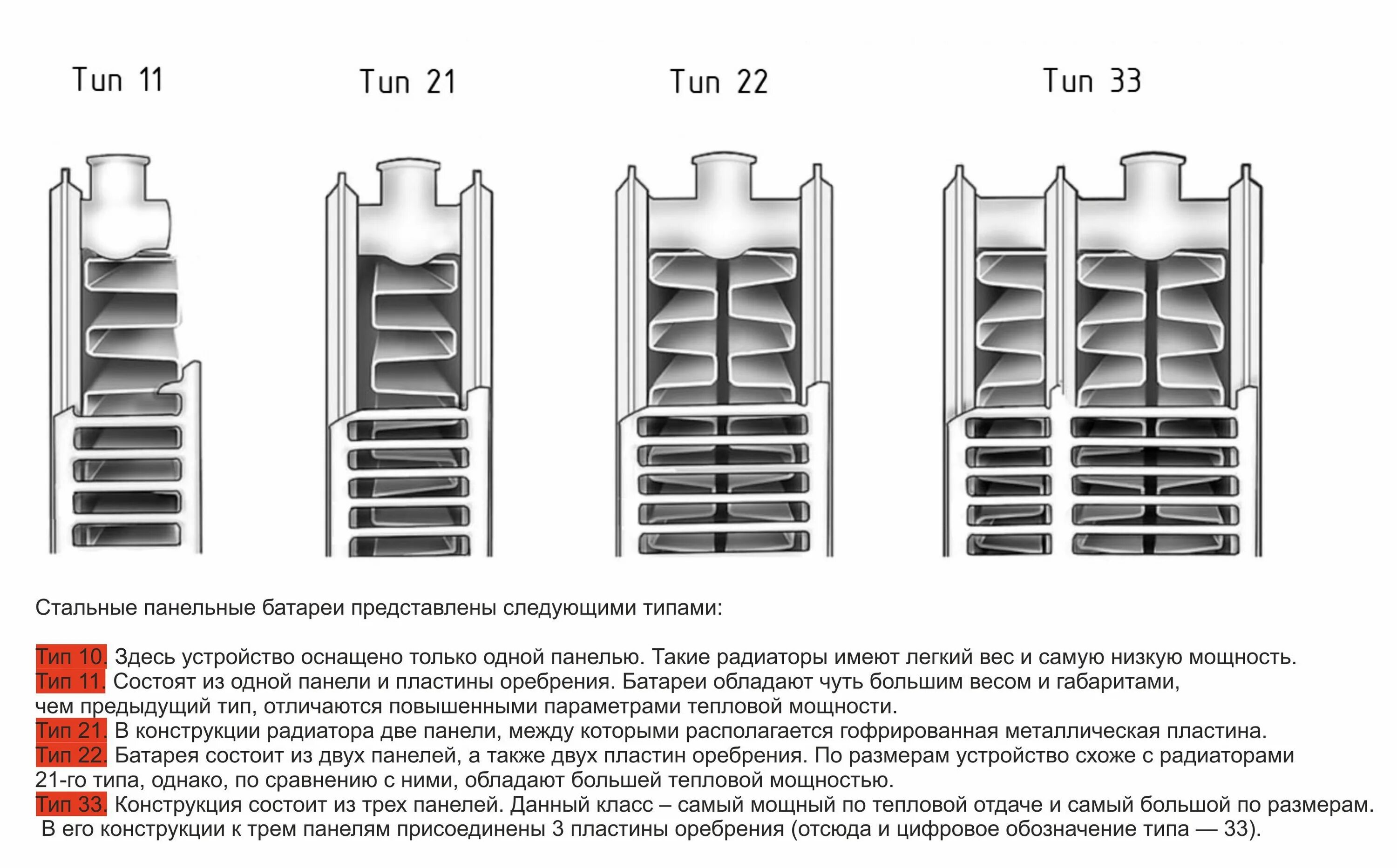 Тип 11

Тип 21

Тип 22

Тип 33

Стальные панельные батареи представлены следующими типами:

Тип 10. Здесь устройство оснащено только одной панелью. Такие радиаторы имеют легкий вес и самую низкую мощность.
Тип 11. Состоят из одной панели и пластины оребрения. Батареи обладают чуть большим весом и габаритами, чем предыдущий тип, отличаются повышенными параметрами тепловой мощности.
Тип 21. В конструкции радиатора две панели, между которыми располагается гофрированная металлическая пластина.
Тип 22. Батарея состоит из двух панелей, а также двух пластин оребрения. По размерам устройство схоже с радиаторами 21-го типа, однако, по сравнению с ними, обладают большей тепловой мощностью.
Тип 33. Конструкция состоит из трех панелей. Данный класс – самый мощный по тепловой отдаче и самый большой по размерам. В его конструкции к трем панелям присоединены 3 пластины оребрения (отсюда и цифровое обозначение типа — 33).