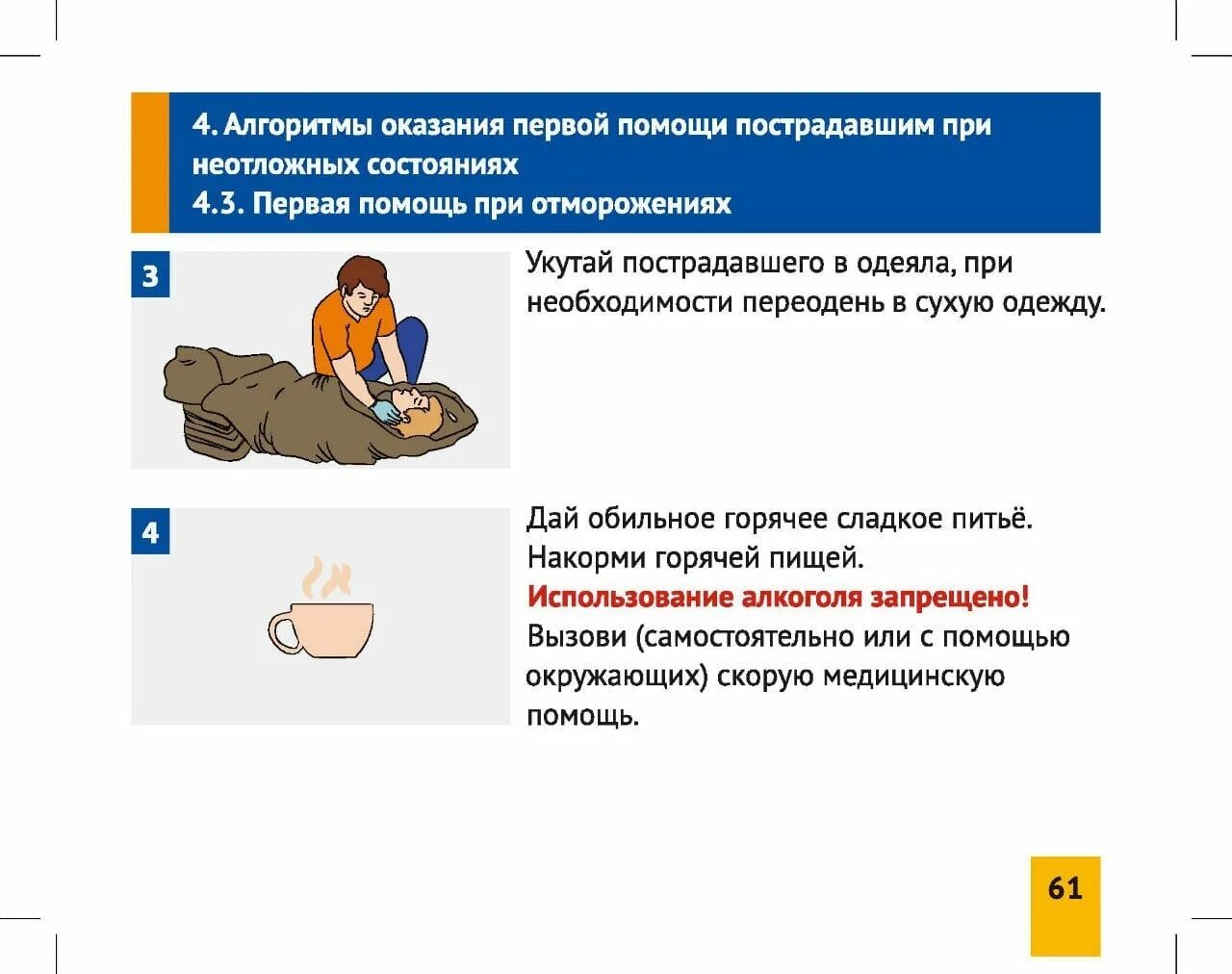 4. Алгоритмы оказания первой помощи пострадавшим при неотложных состояниях
4.3. Первая помощь при отморожениях

3

Укутай пострадавшего в одеяла, при необходимости переодень в сухую одежду.

4

Дай обильное горячее сладкое питьё. Накорми горячей пищей.
Использование алкоголя запрещено!
Вызови (самостоятельно или с помощью окружающих) скорую медицинскую помощь.

61